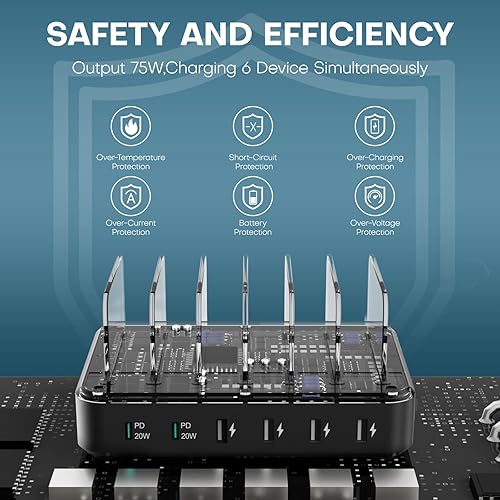 SAFETY AND EFFICIENCY

Output 75W,Charging 6 Device Simultaneously

Over-Temperature Protection

Short-Circuit Protection

Over-Charging Protection

Over-Current Protection

Battery Protection

Over-Voltage Protection

PD 20W

PD 20W