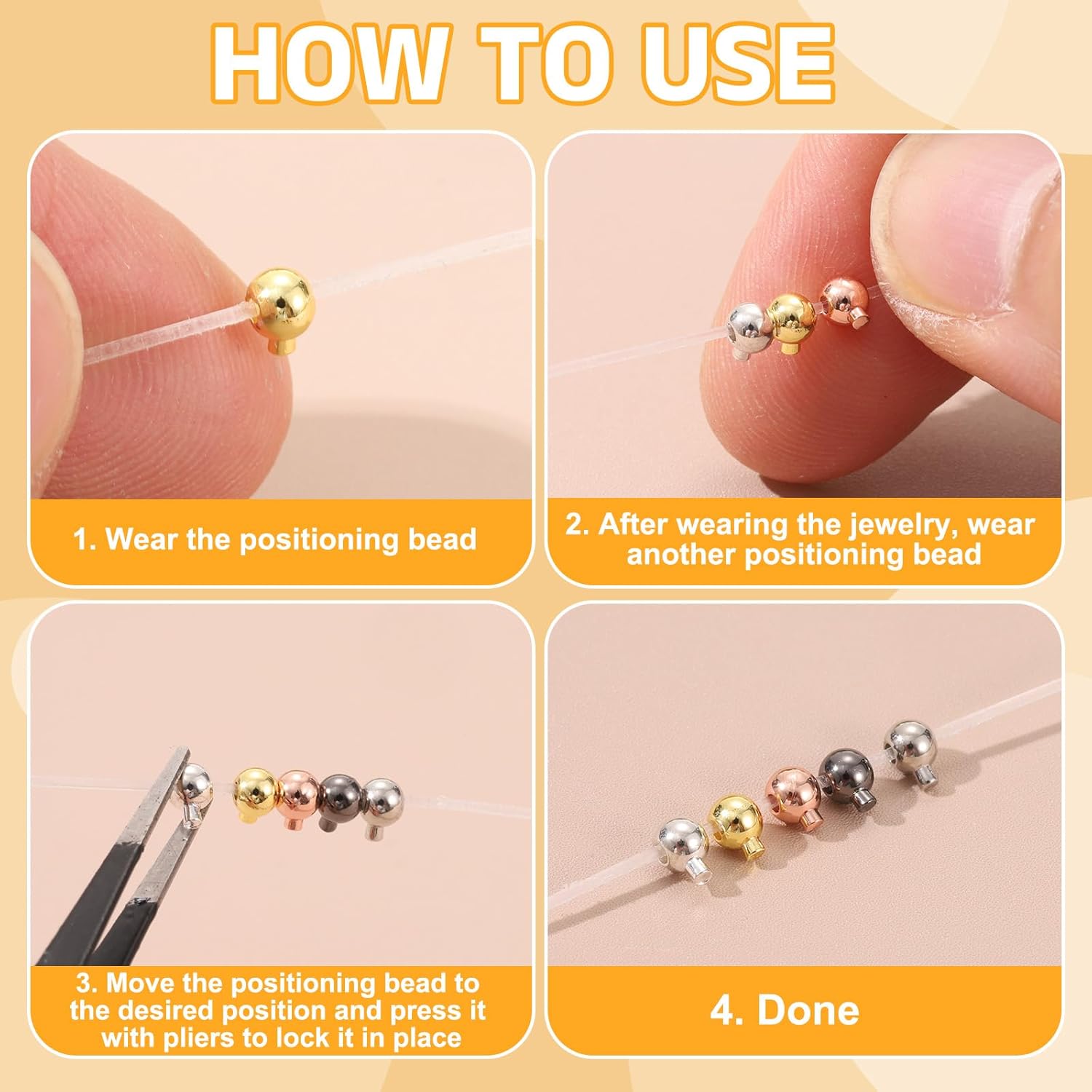 HOW TO USE

1. Wear the positioning bead

2. After wearing the jewelry, wear another positioning bead

3. Move the positioning bead to the desired position and press it with pliers to lock it in place

4. Done