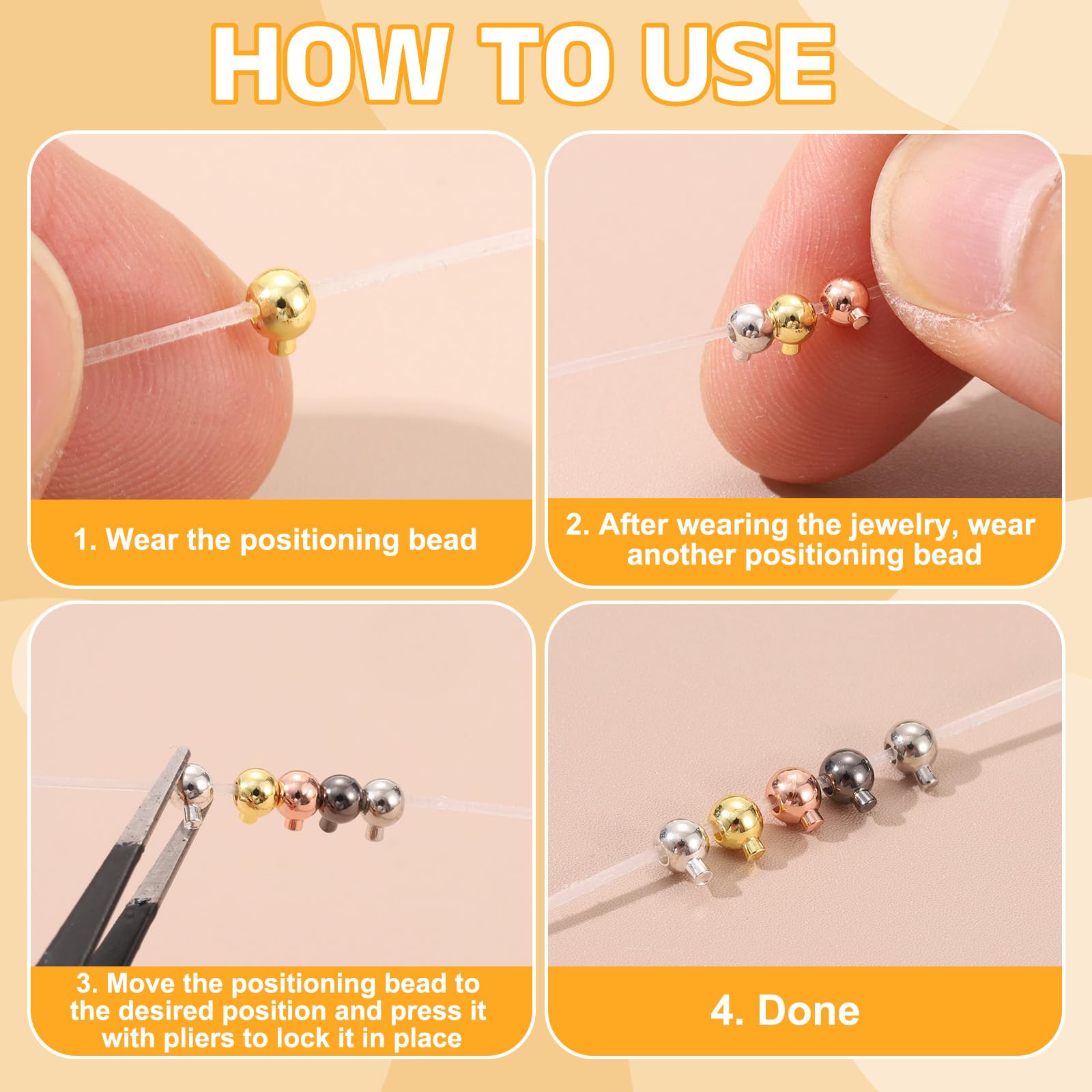 HOW TO USE

1. Wear the positioning bead

2. After wearing the jewelry, wear another positioning bead

3. Move the positioning bead to the desired position and press it with pliers to lock it in place

4. Done