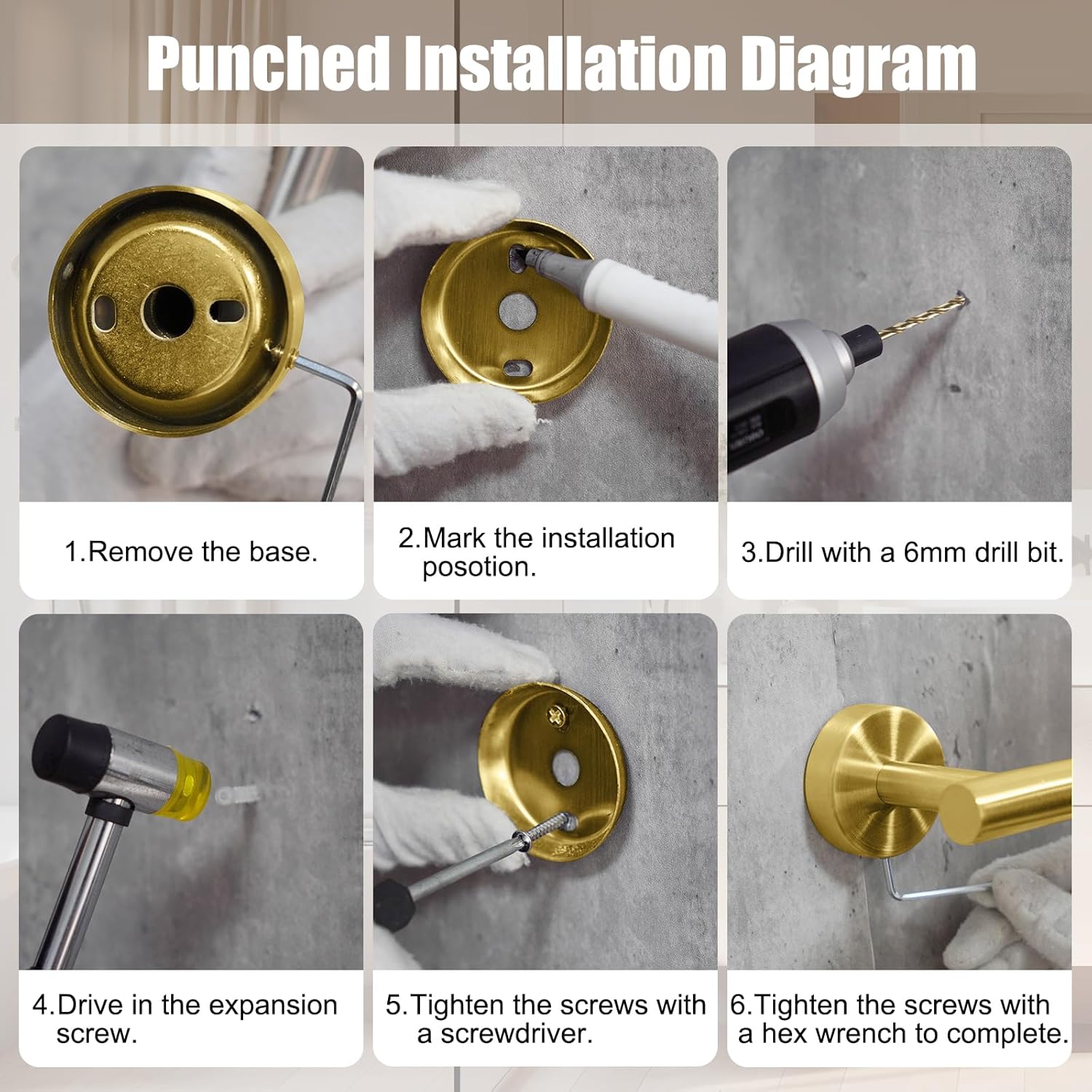 Punched Installation Diagram

1.Remove the base.

2.Mark the installation posotion.

3.Drill with a 6mm drill bit.

4.Drive in the expansion screw.

5.Tighten the screws with a screwdriver.

6.Tighten the screws with a hex wrench to complete.