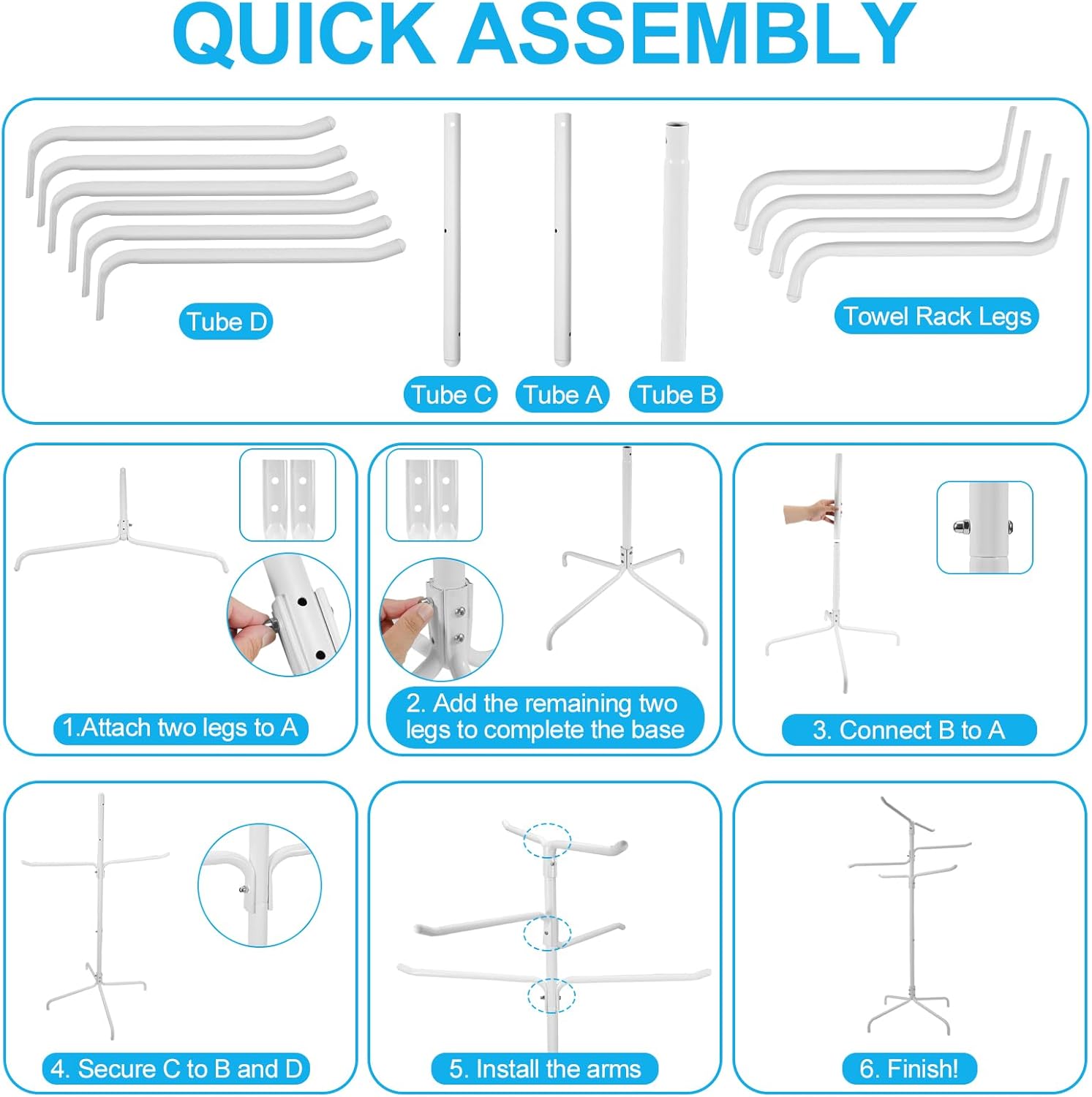 QUICK ASSEMBLY

Tube D

Tube C Tube A Tube B

Towel Rack Legs

1.Attach two legs to A

2. Add the remaining two legs to complete the base

3. Connect B to A

4. Secure C to B and D

5. Install the arms

6. Finish!