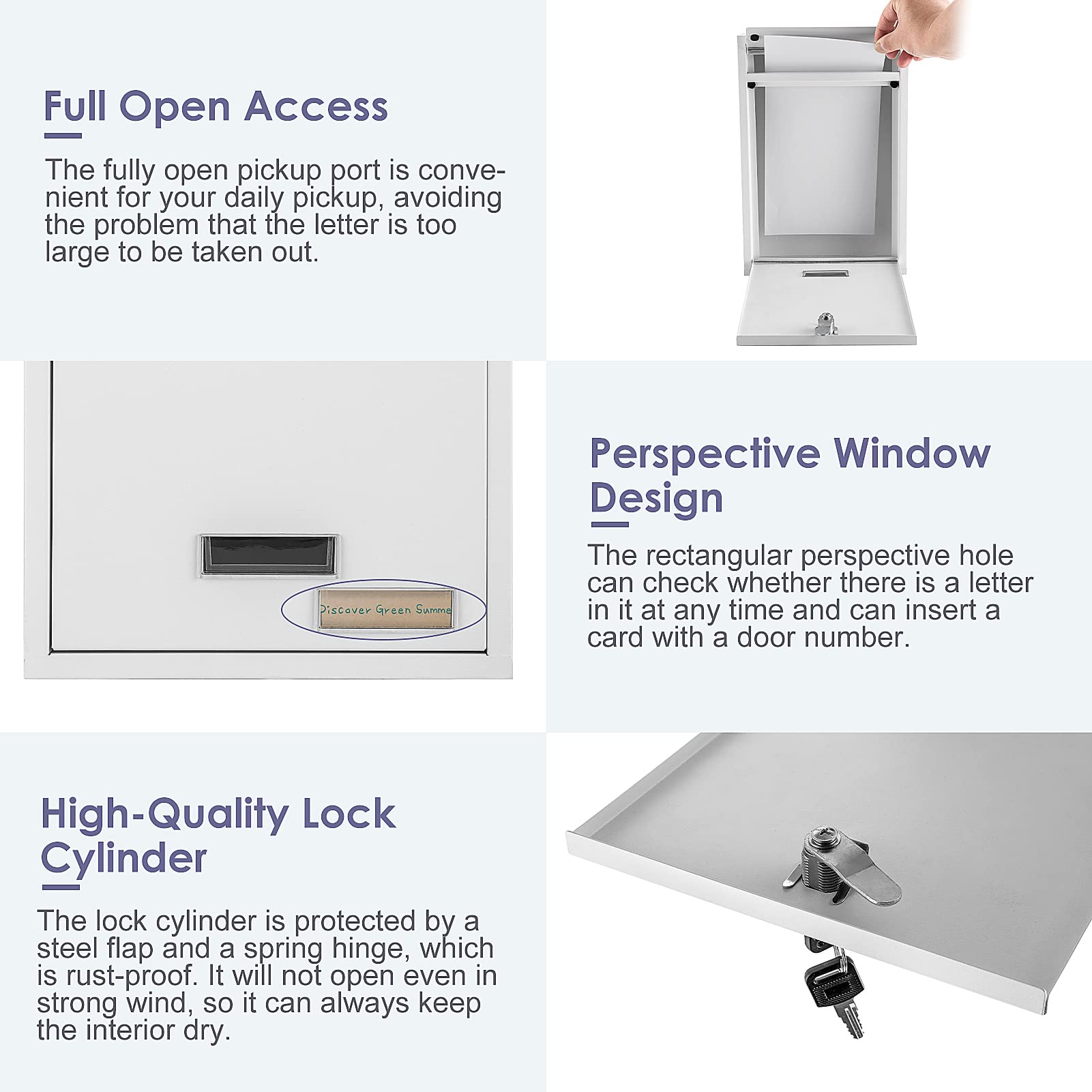 Full Open Access

The fully open pickup port is convenient for your daily pickup, avoiding the problem that the letter is too large to be taken out.

Discover Green Summe

Perspective Window Design

The rectangular perspective hole can check whether there is a letter in it at any time and can insert a card with a door number.

High-Quality Lock Cylinder

The lock cylinder is protected by a steel flap and a spring hinge, which is rust-proof. It will not open even in strong wind, so it can always keep the interior dry.