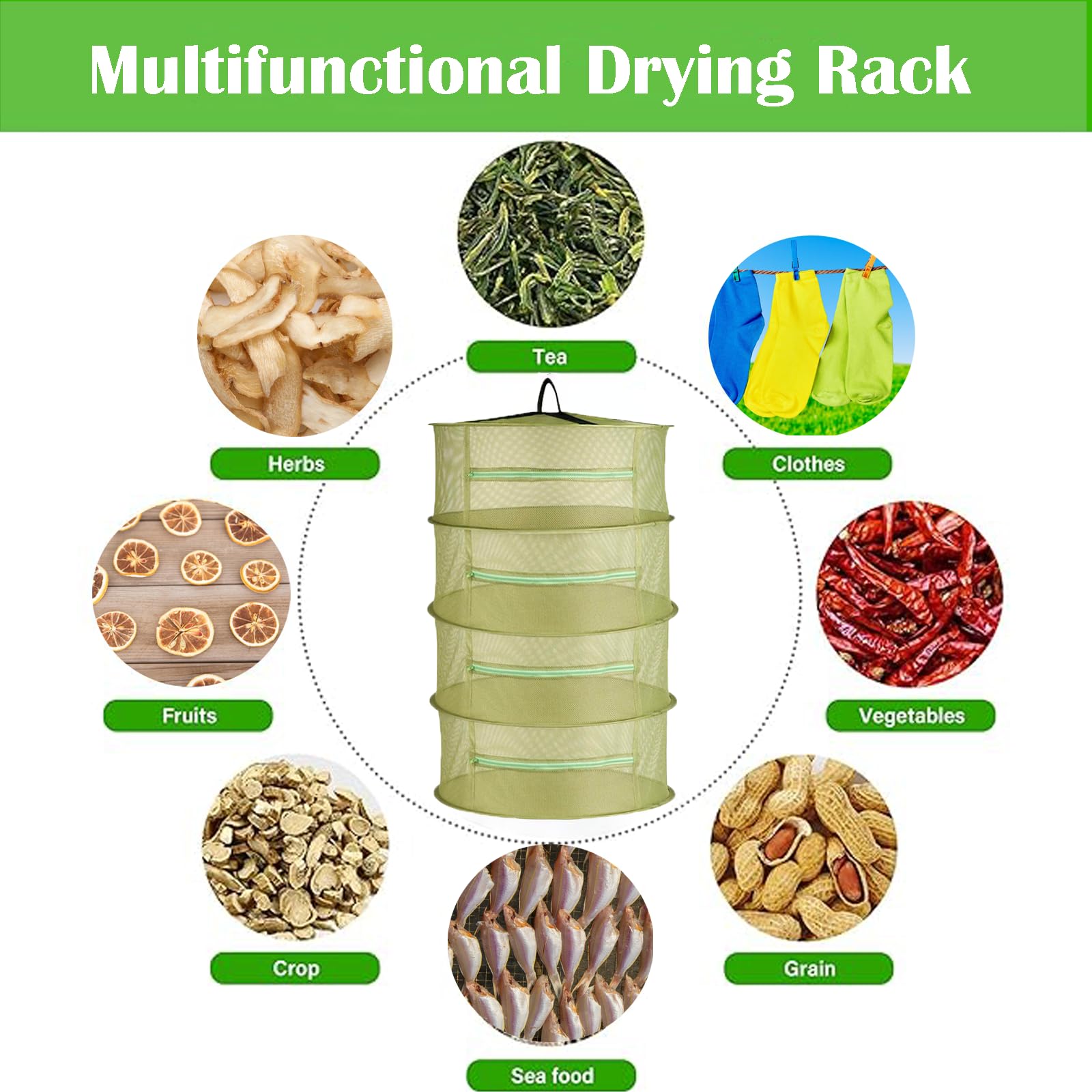 Multifunctional Drying Rack

Tea

Herbs

Clothes

Fruits

Vegetables

Crop

Grain

Sea food