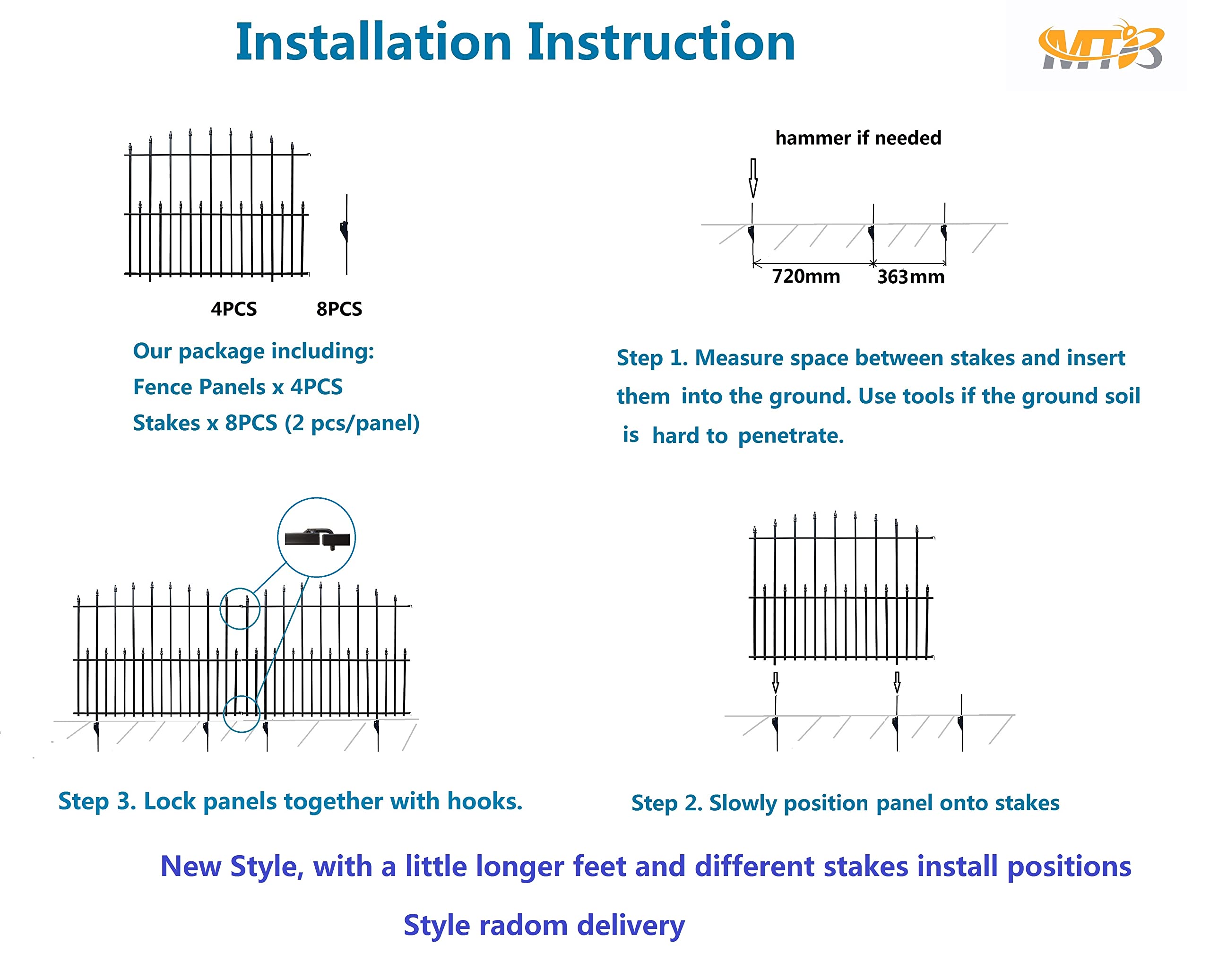 Installation Instruction

MTB

4PCS 8PCS

Our package including:
Fence Panels x 4PCS
Stakes x 8PCS (2 pcs/panel)

hammer if needed

720mm 363mm

Step 1. Measure space between stakes and insert them into the ground. Use tools if the ground soil is hard to penetrate.

Step 3. Lock panels together with hooks.

Step 2. Slowly position panel onto stakes

New Style, with a little longer feet and different stakes install positions

Style radom delivery