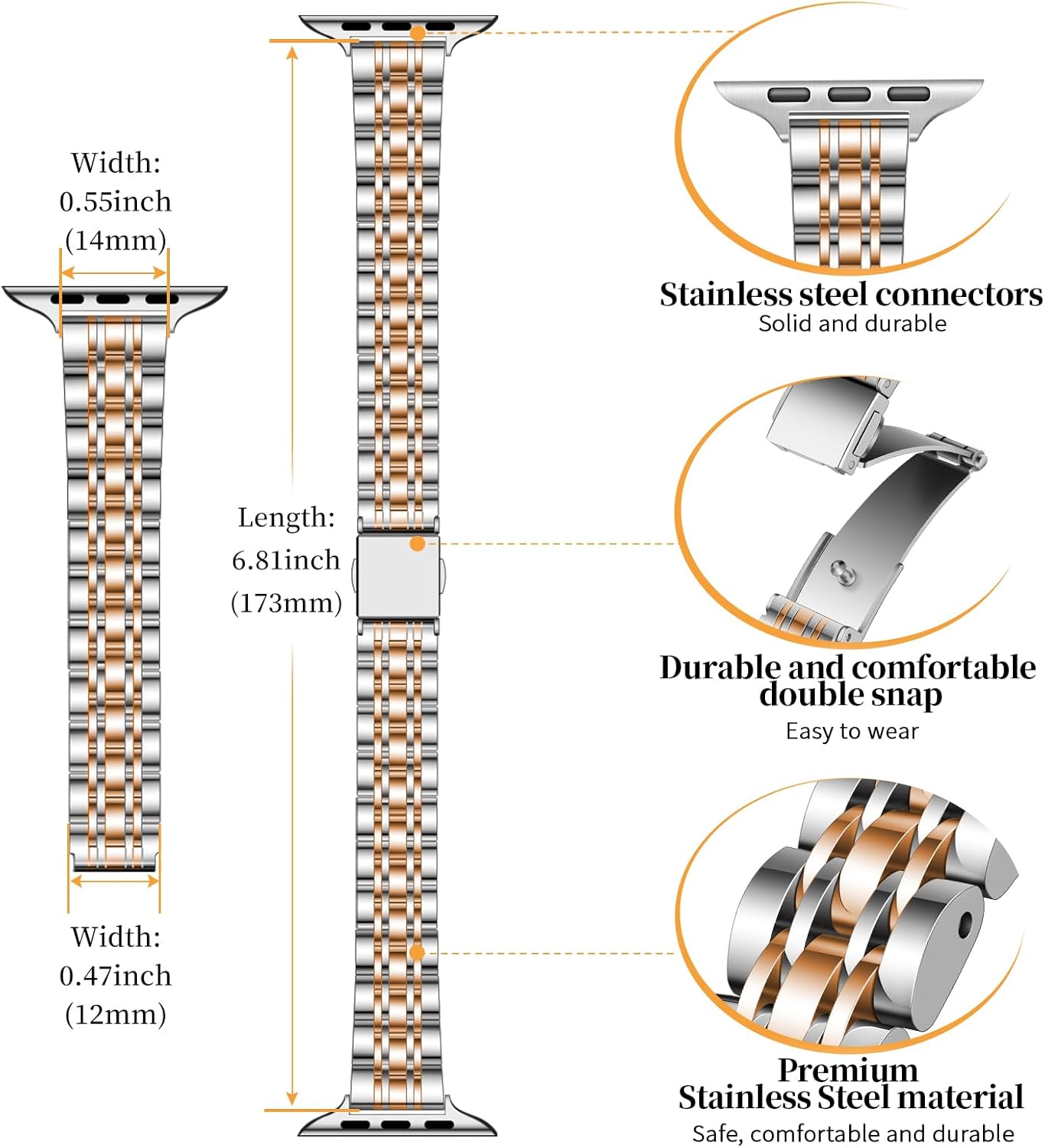 Width:
0.55inch
(14mm)

Width:
0.47inch
(12mm)

Length:
6.81inch
(173mm)

Stainless steel connectors
Solid and durable

Durable and comfortable double snap
Easy to wear

Premium
Stainless Steel material
Safe, comfortable and durable