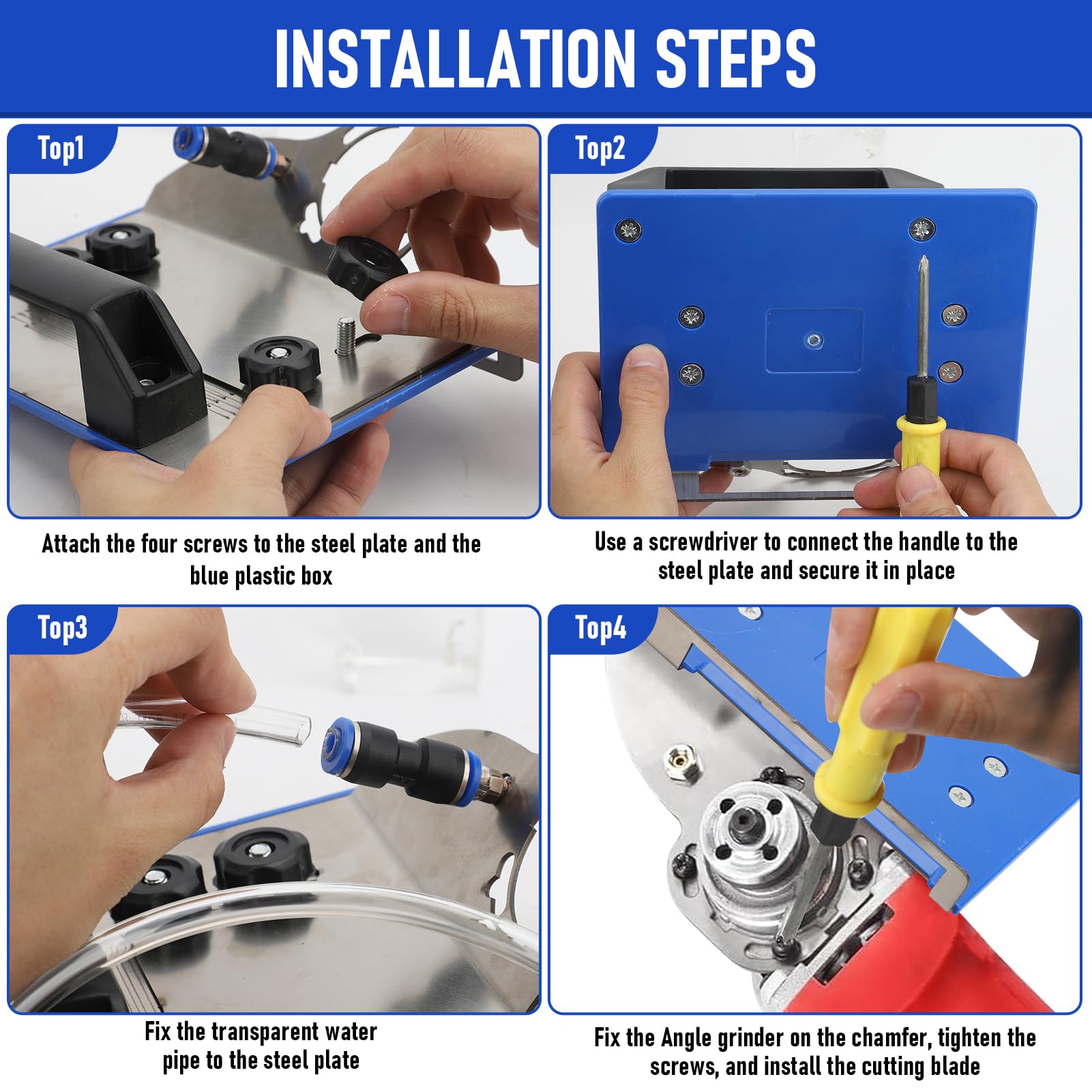 INSTALLATION STEPS

Top1

Attach the four screws to the steel plate and the blue plastic box

Top2

Use a screwdriver to connect the handle to the steel plate and secure it in place

Top3

Fix the transparent water pipe to the steel plate

Top4

Fix the Angle grinder on the chamfer, tighten the screws, and install the cutting blade