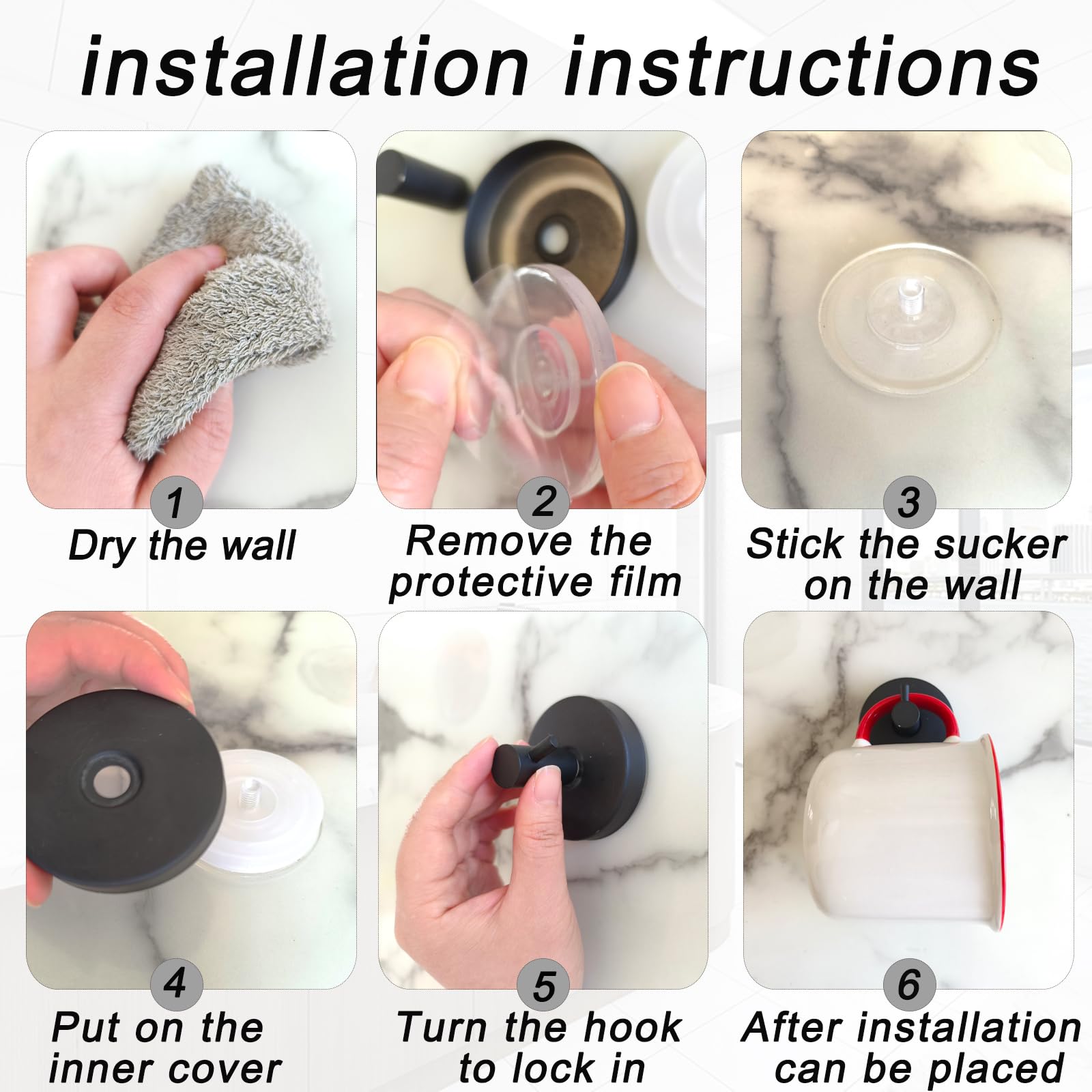 installation instructions

1
Dry the wall

2
Remove the protective film

3
Stick the sucker on the wall

4
Put on the inner cover

5
Turn the hook to lock in

6
After installation can be placed