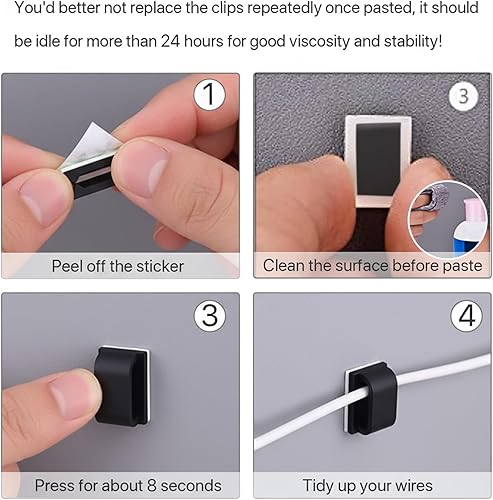 You'd better not replace the clips repeatedly once pasted, it should be idle for more than 24 hours for good viscosity and stability!

1

Peel off the sticker

3

Clean the surface before paste

3

Press for about 8 seconds

4

Tidy up your wires