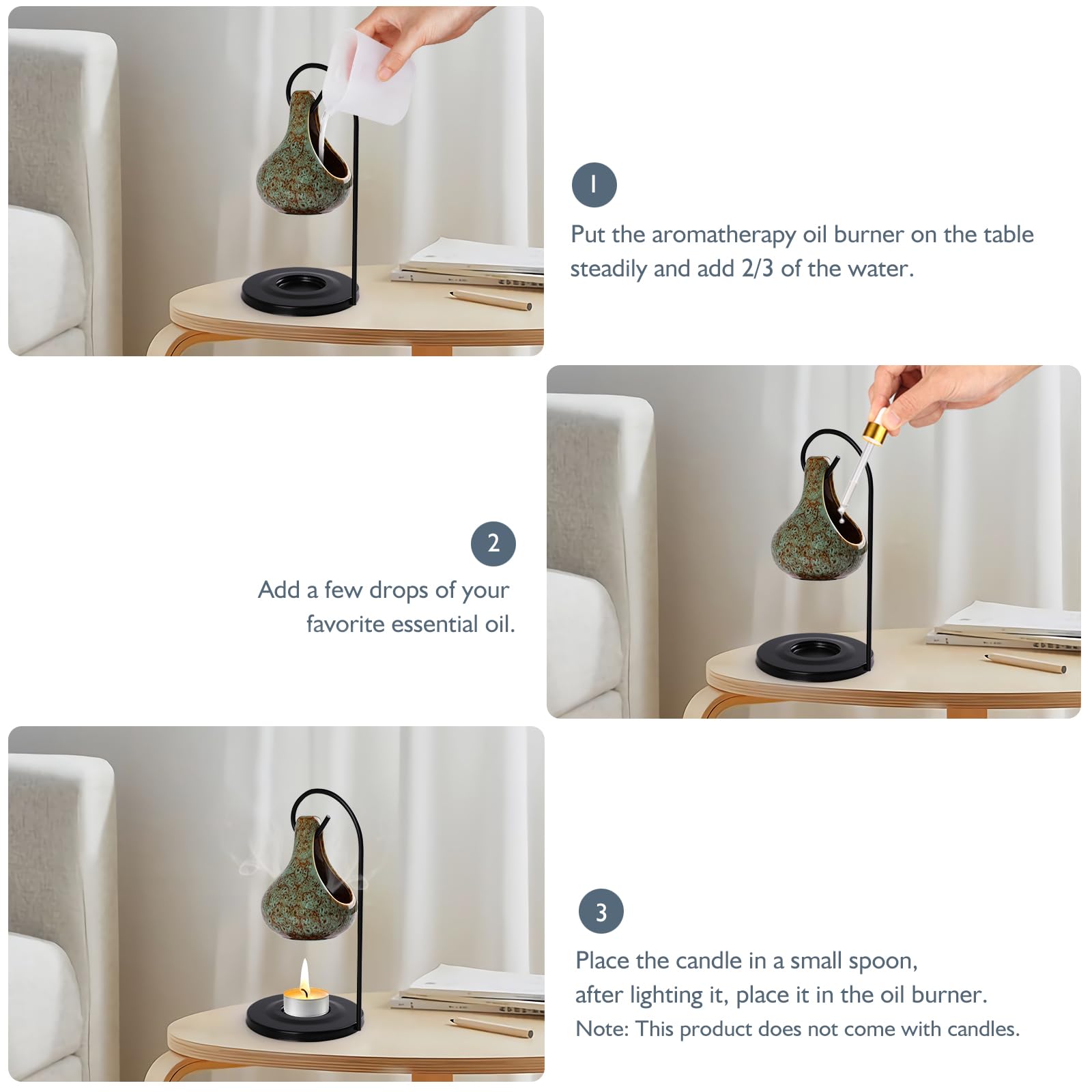 1

Put the aromatherapy oil burner on the table steadily and add 2/3 of the water.

2

Add a few drops of your favorite essential oil.

3

Place the candle in a small spoon, after lighting it, place it in the oil burner.
Note: This product does not come with candles.