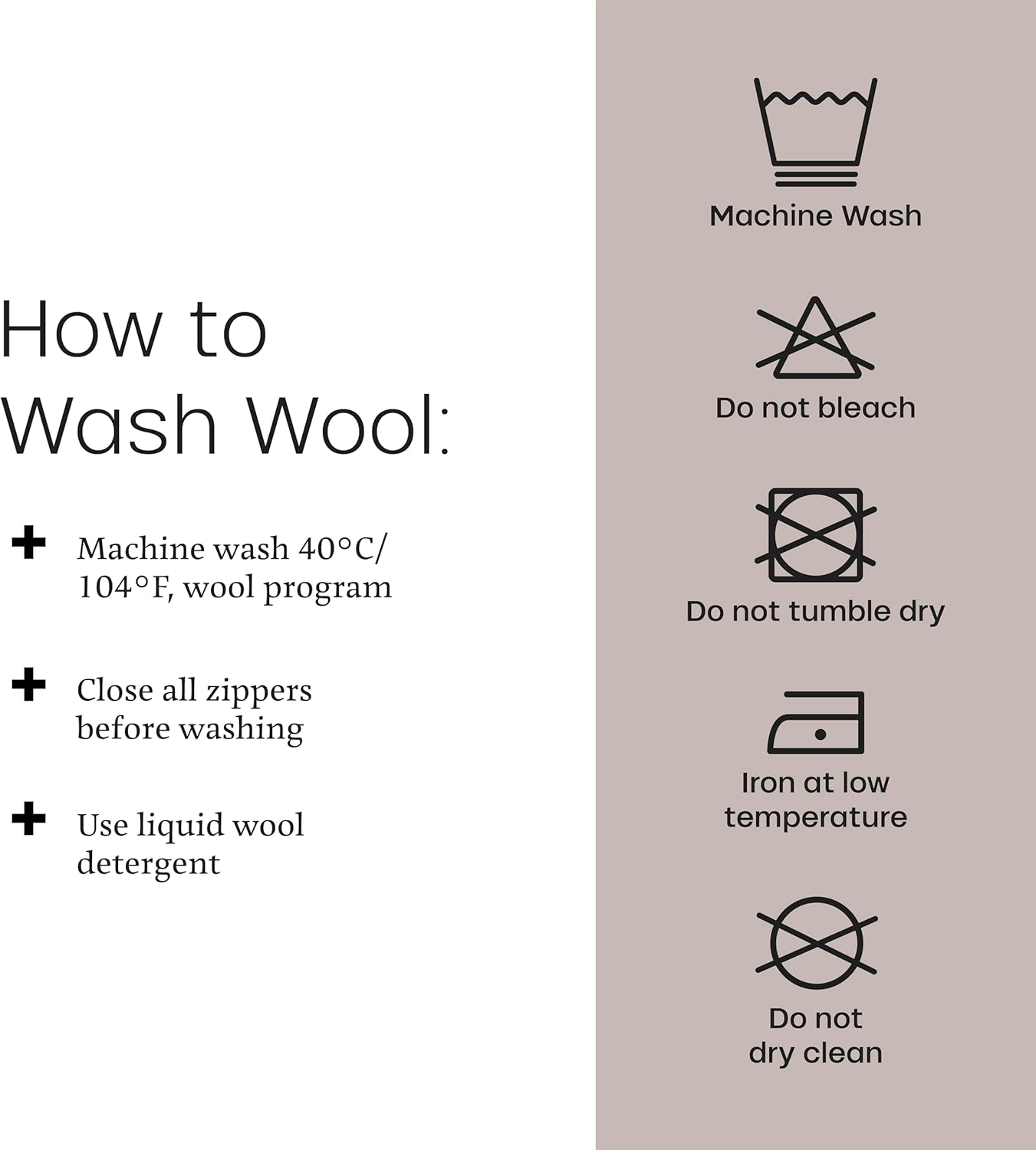 How to Wash Wool:

+ Machine wash 40°C/ 104°F, wool program

+ Close all zippers before washing

+ Use liquid wool detergent

Machine Wash

Do not bleach

Do not tumble dry

Iron at low temperature

Do not dry clean