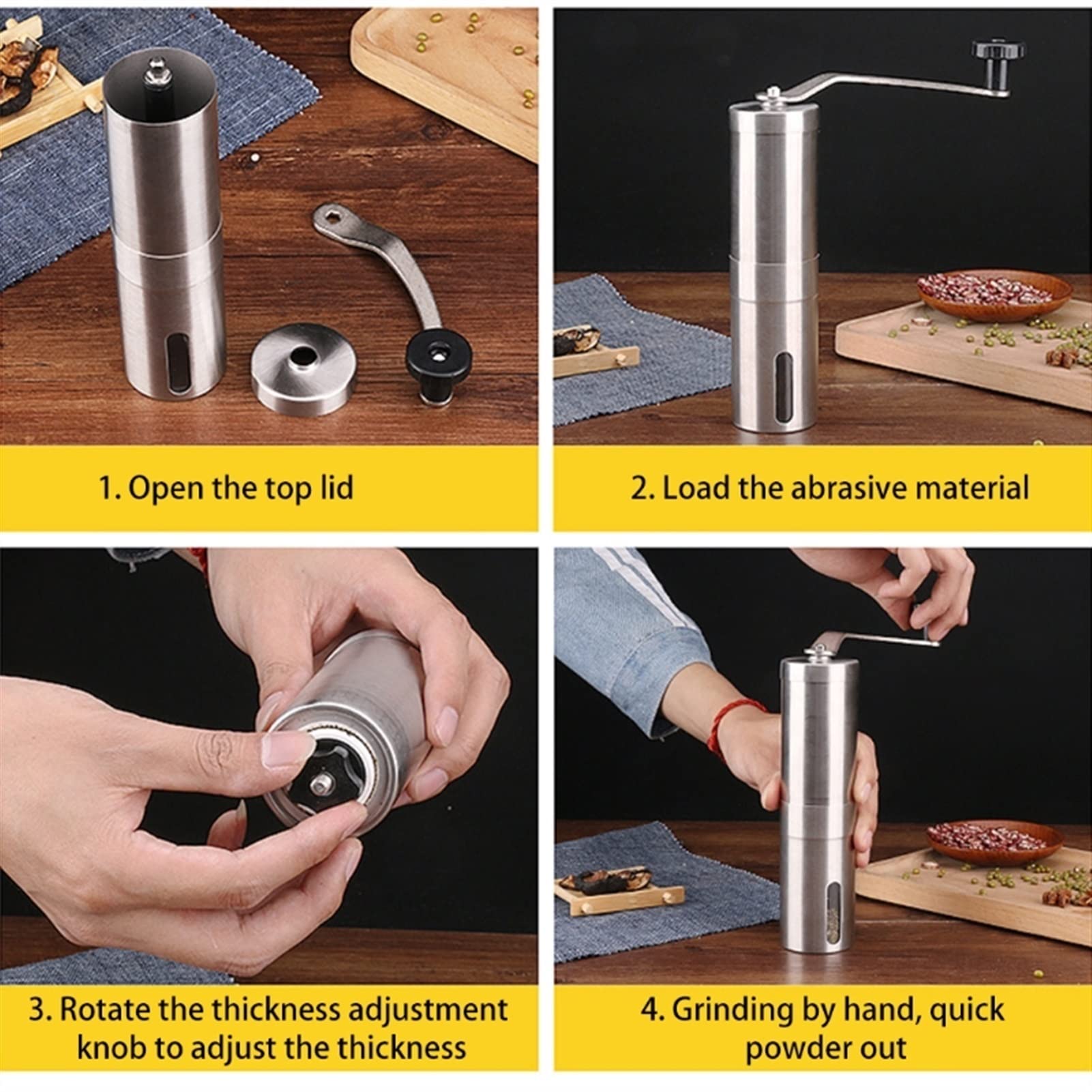 1. Open the top lid

2. Load the abrasive material

3. Rotate the thickness adjustment knob to adjust the thickness

4. Grinding by hand, quick powder out