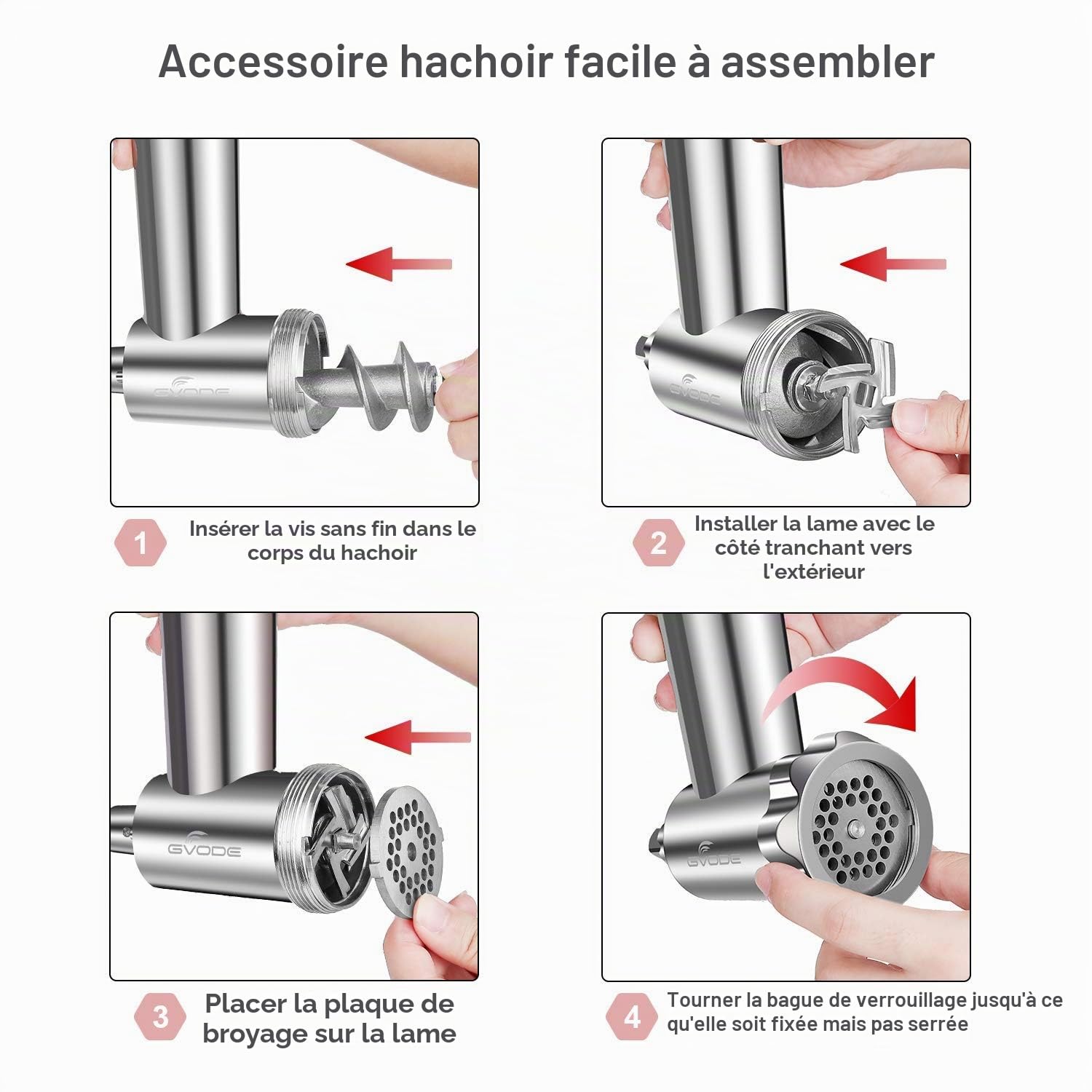 Accessoire hachoir facile à assembler

GVODE

1 Insérer la vis sans fin dans le corps du hachoir

GVODE

2 Installer la lame avec le côté tranchant vers l'extérieur

GVODE

3 Placer la plaque de broyage sur la lame

GVODE

4 Tourner la bague de verrouillage jusqu'à ce qu'elle soit fixée mais pas serrée