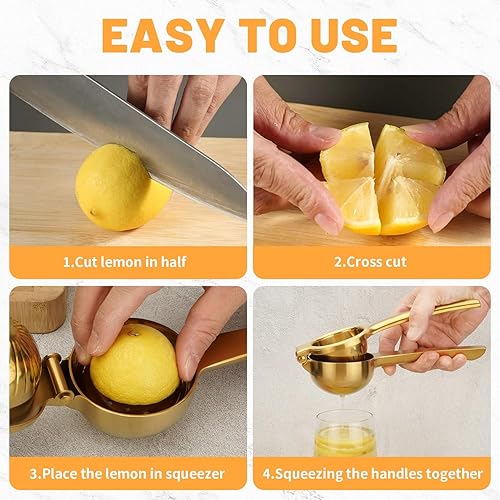 EASY TO USE

1.Cut lemon in half

2.Cross cut

3.Place the lemon in squeezer

4.Squeezing the handles together