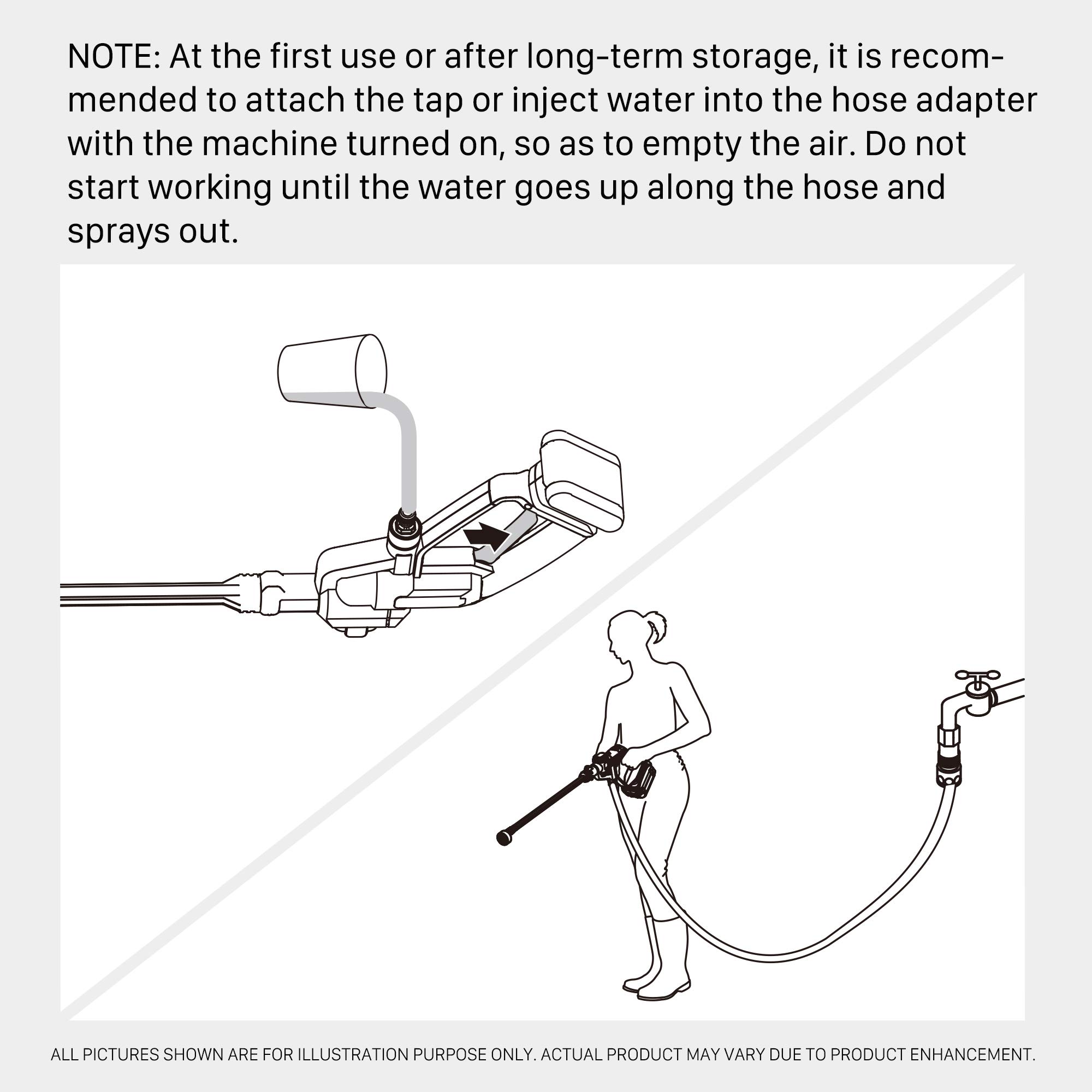 NOTE: At the first use or after long-term storage, it is recommended to attach the tap or inject water into the hose adapter with the machine turned on, so as to empty the air. Do not start working until the water goes up along the hose and sprays out.

ALL PICTURES SHOWN ARE FOR ILLUSTRATION PURPOSE ONLY. ACTUAL PRODUCT MAY VARY DUE TO PRODUCT ENHANCEMENT.