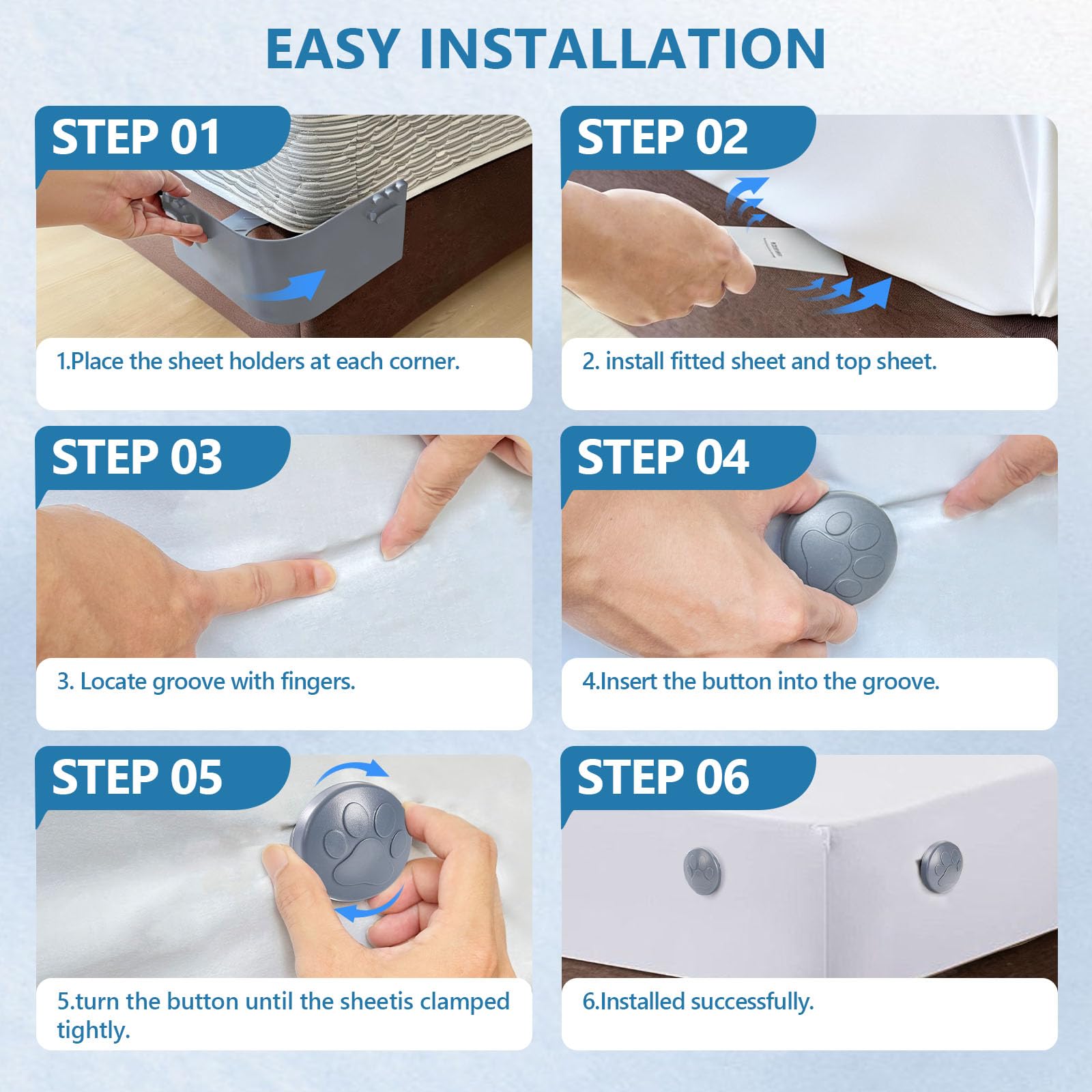 EASY INSTALLATION

STEP 01

1.Place the sheet holders at each corner.

STEP 02

2. install fitted sheet and top sheet.

STEP 03

3. Locate groove with fingers.

STEP 04

4.Insert the button into the groove.

STEP 05

5.turn the button until the sheetis clamped tightly.

STEP 06

6.Installed successfully.