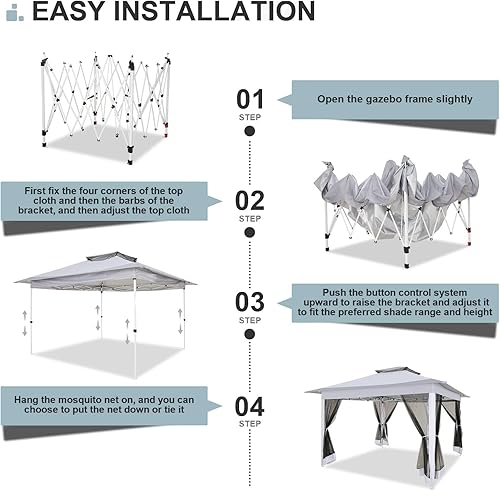 EASY INSTALLATION

01
STEP

Open the gazebo frame slightly

First fix the four corners of the top cloth and then the barbs of the bracket, and then adjust the top cloth

02
STEP

03
STEP

Push the button control system upward to raise the bracket and adjust it to fit the preferred shade range and height

Hang the mosquito net on, and you can choose to put the net down or tie it

04
STEP