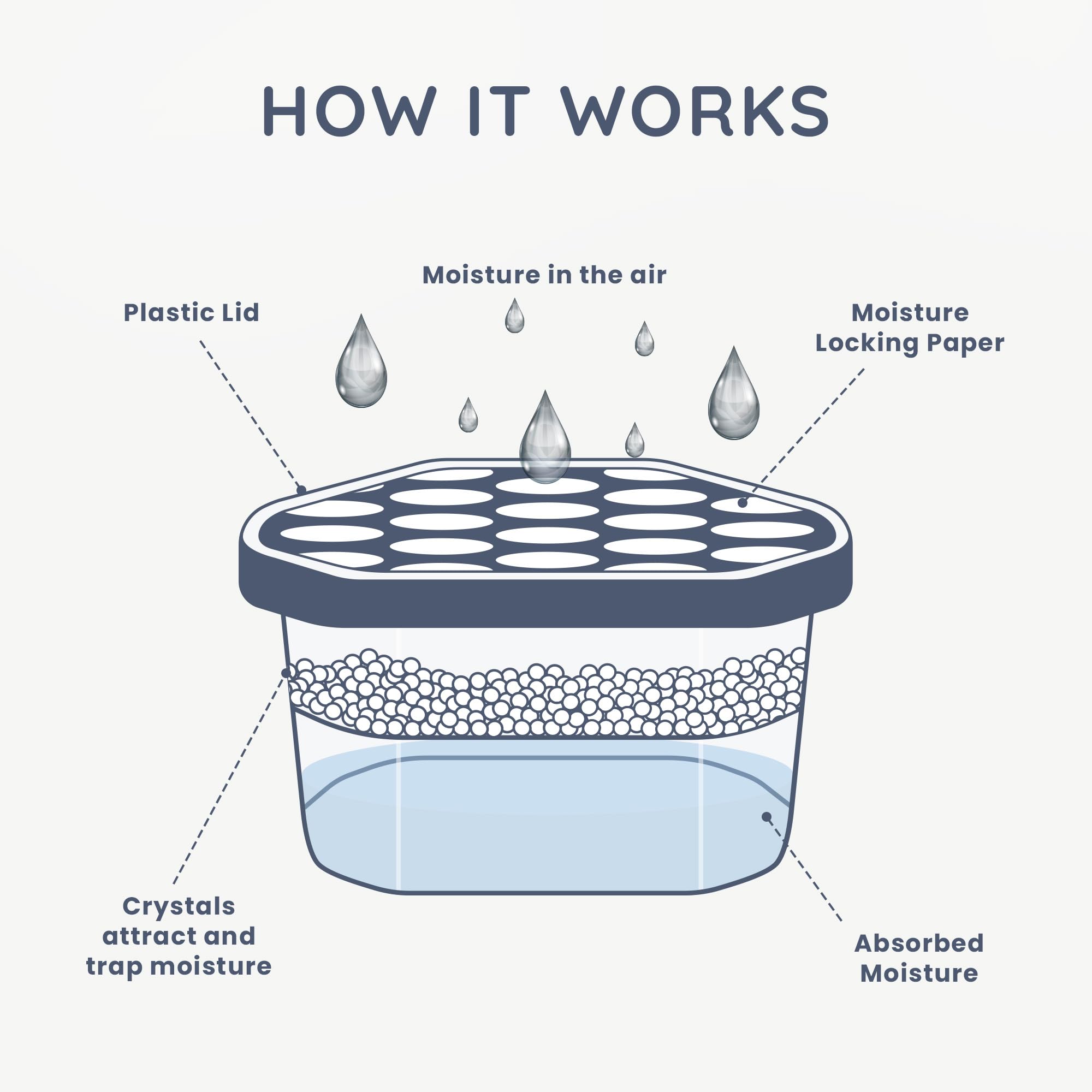 HOW IT WORKS

Moisture in the air

Plastic Lid

Moisture Locking Paper

Crystals attract and trap moisture

Absorbed Moisture