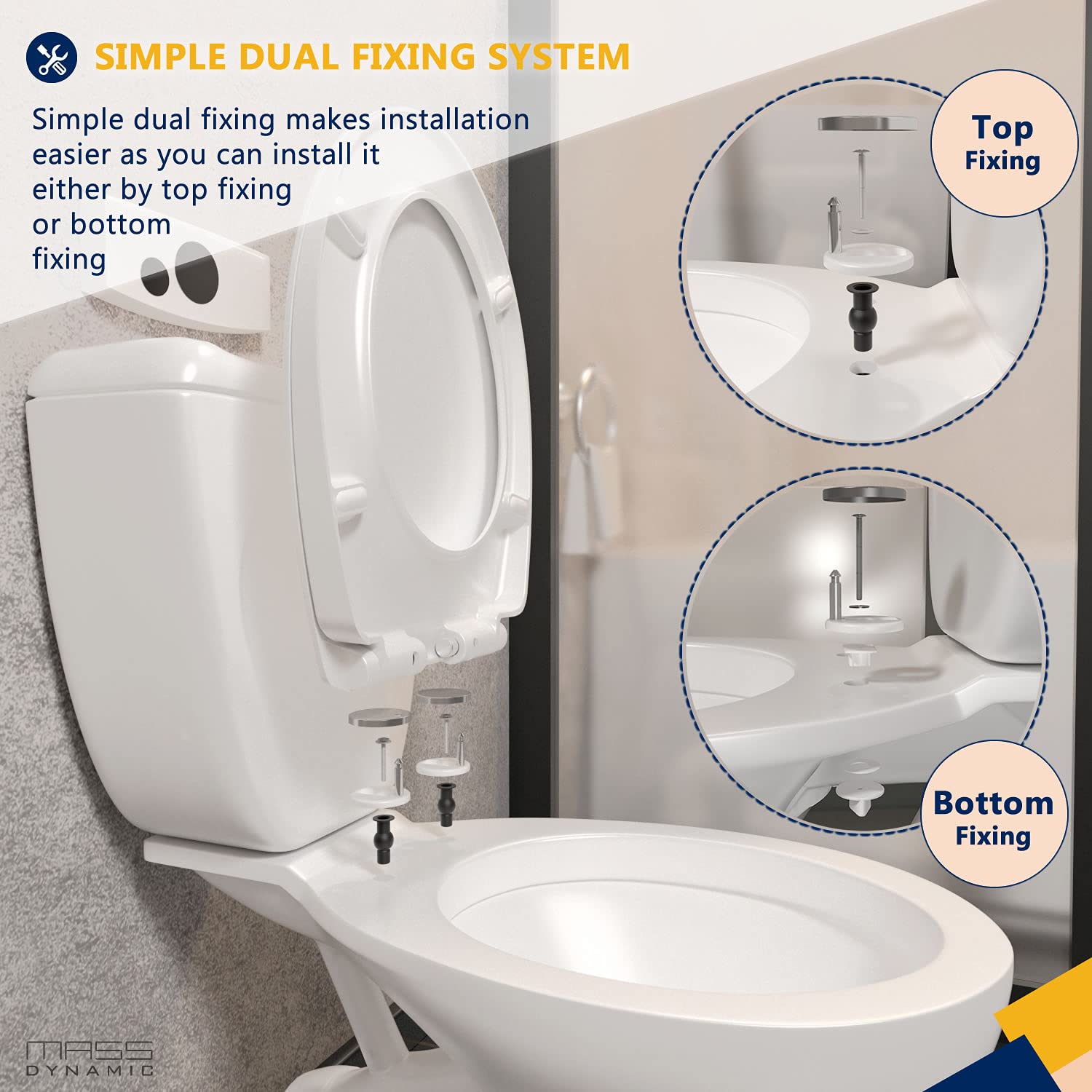 SIMPLE DUAL FIXING SYSTEM

Simple dual fixing makes installation easier as you can install it either by top fixing or bottom fixing

Top Fixing

Bottom Fixing

MASS DYNAMIC