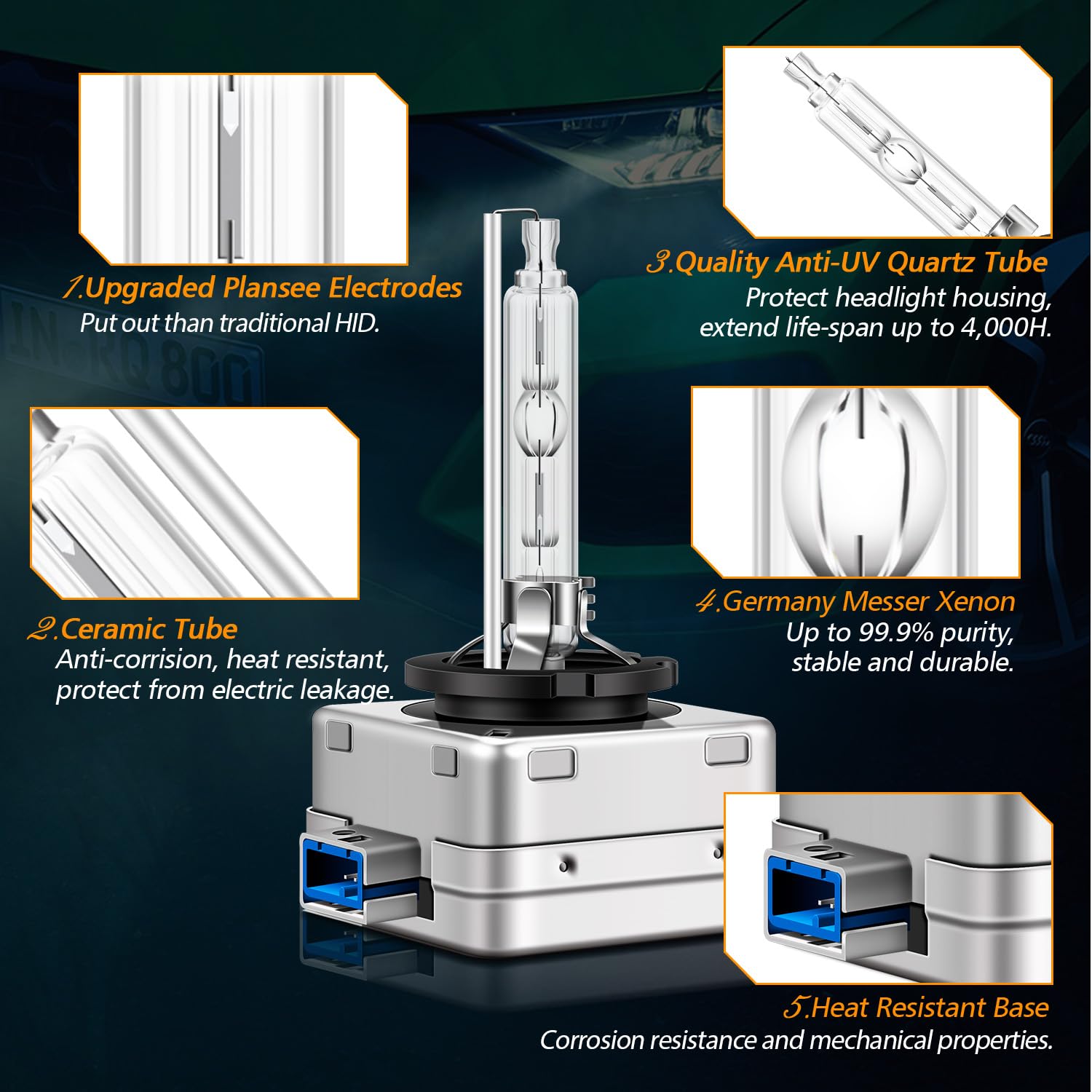 1.Upgraded Plansee Electrodes
Put out than traditional HID.

2.Ceramic Tube
Anti-corrision, heat resistant, protect from electric leakage.

3.Quality Anti-UV Quartz Tube
Protect headlight housing, extend life-span up to 4,000H.

4.Germany Messer Xenon
Up to 99.9% purity, stable and durable.

5.Heat Resistant Base
Corrosion resistance and mechanical properties.