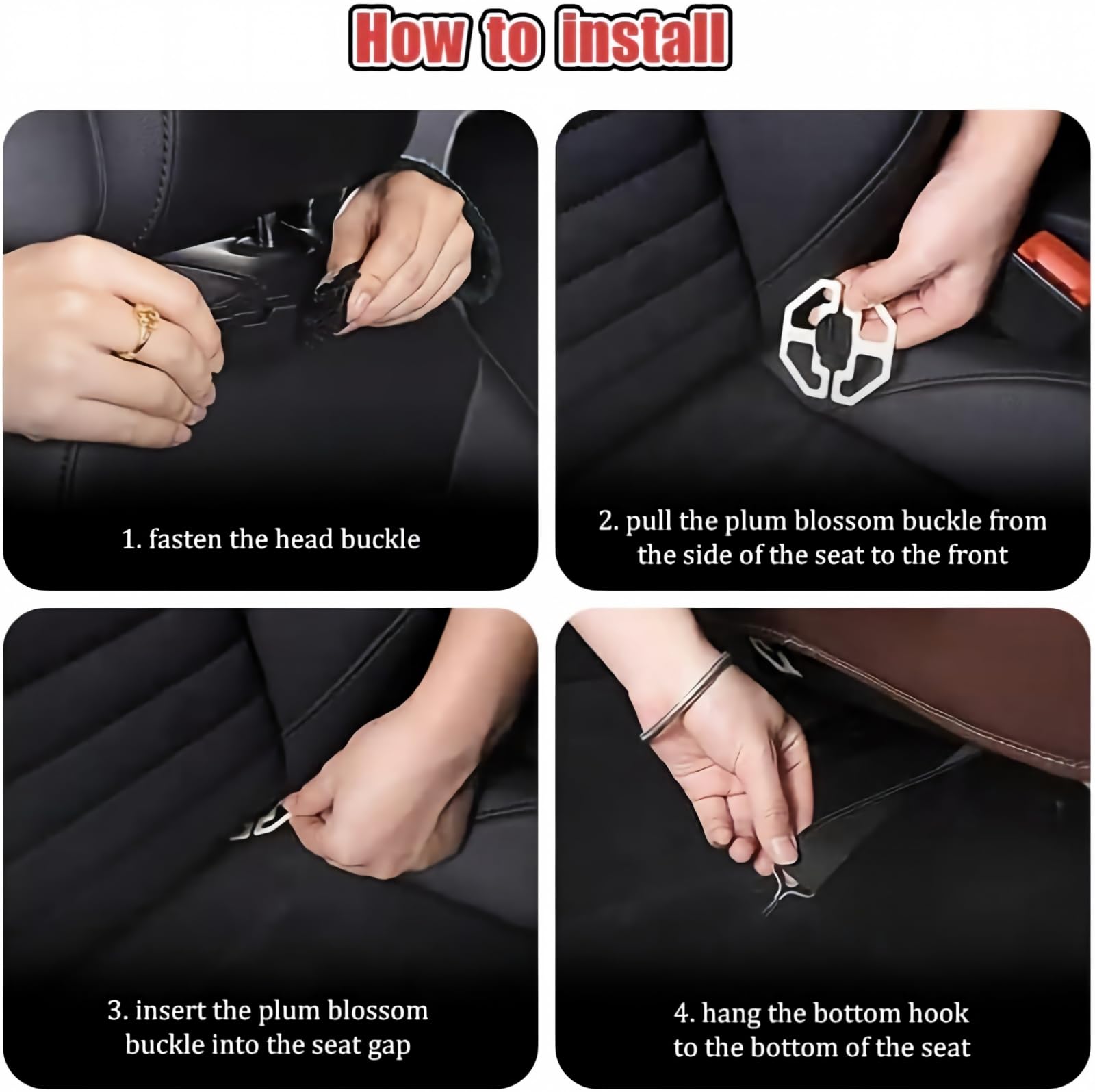 How to install

1. fasten the head buckle

2. pull the plum blossom buckle from the side of the seat to the front

3. insert the plum blossom buckle into the seat gap

4. hang the bottom hook to the bottom of the seat