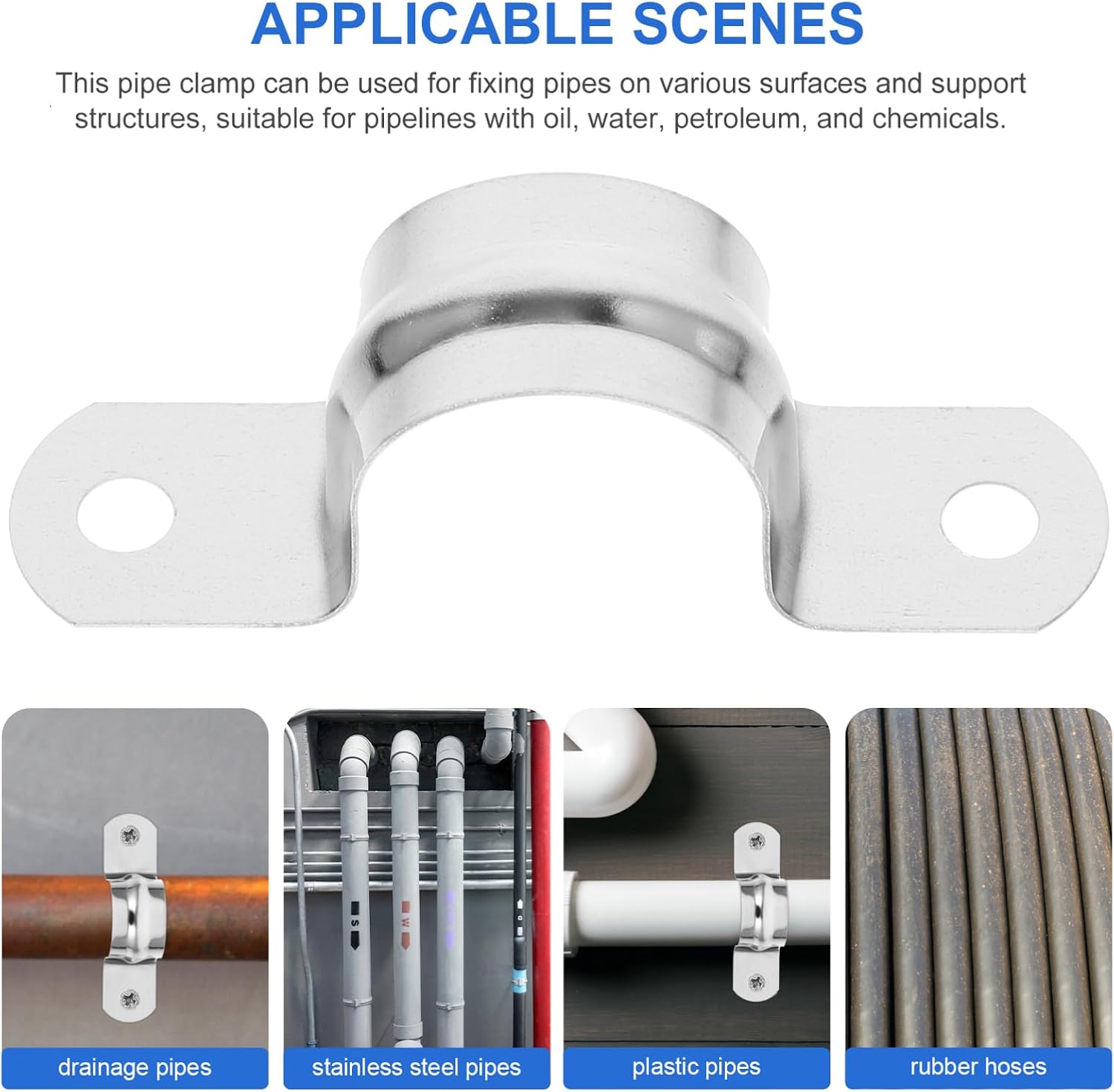 APPLICABLE SCENES

This pipe clamp can be used for fixing pipes on various surfaces and support structures, suitable for pipelines with oil, water, petroleum, and chemicals.

S

W

drainage pipes

stainless steel pipes

plastic pipes

rubber hoses