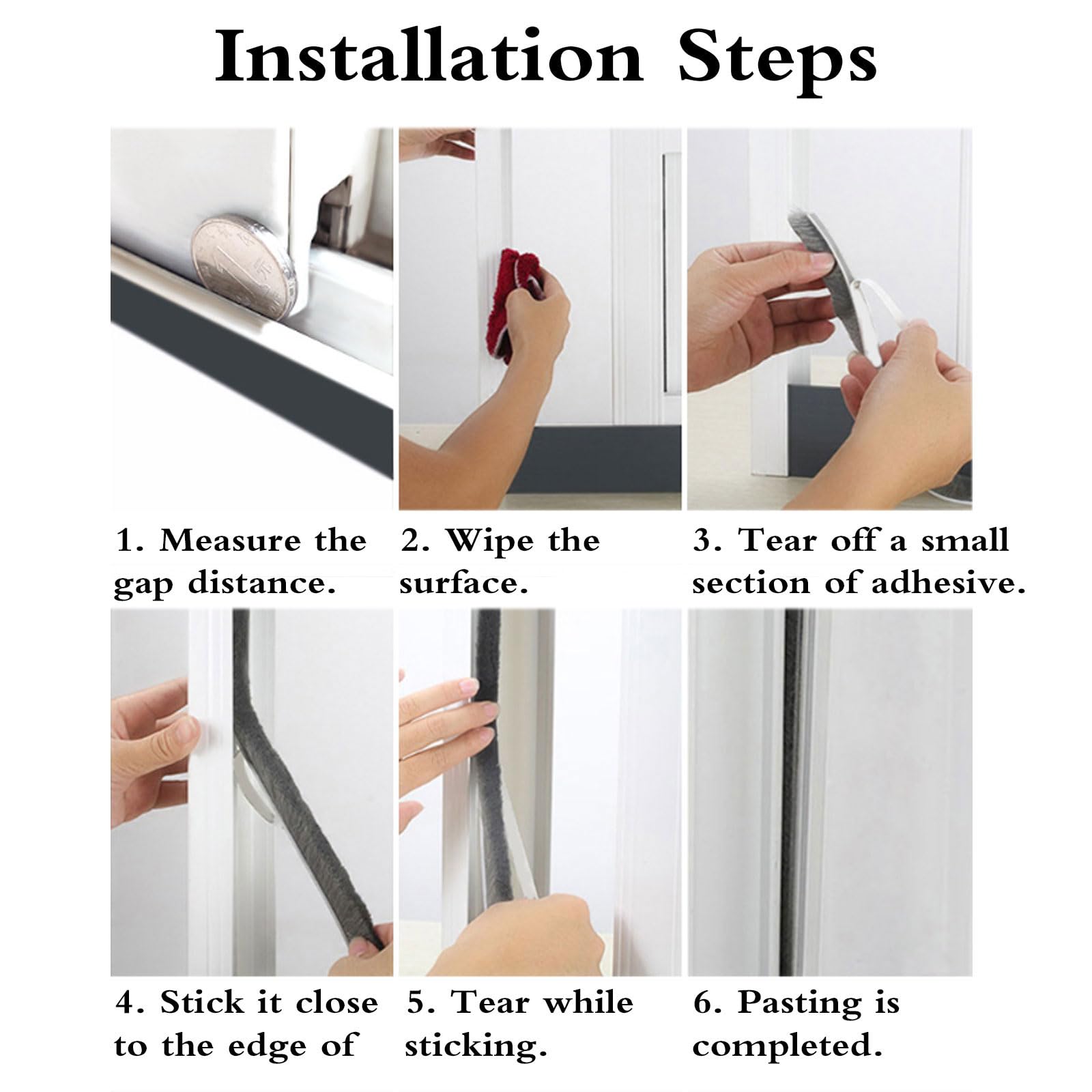 Installation Steps

1. Measure the gap distance.

2. Wipe the surface.

3. Tear off a small section of adhesive.

4. Stick it close to the edge of

5. Tear while sticking.

6. Pasting is completed.