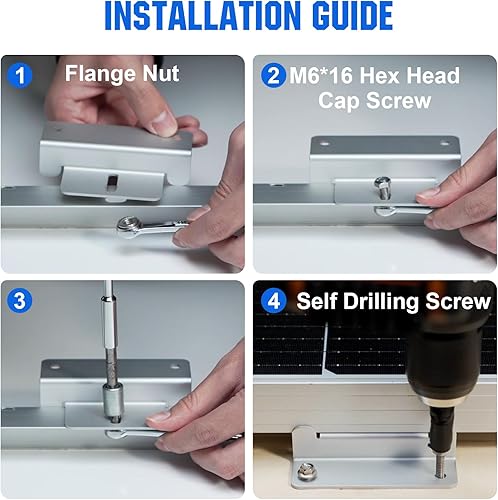 INSTALLATION GUIDE

1 Flange Nut

2 M6*16 Hex Head Cap Screw

3

4 Self Drilling Screw