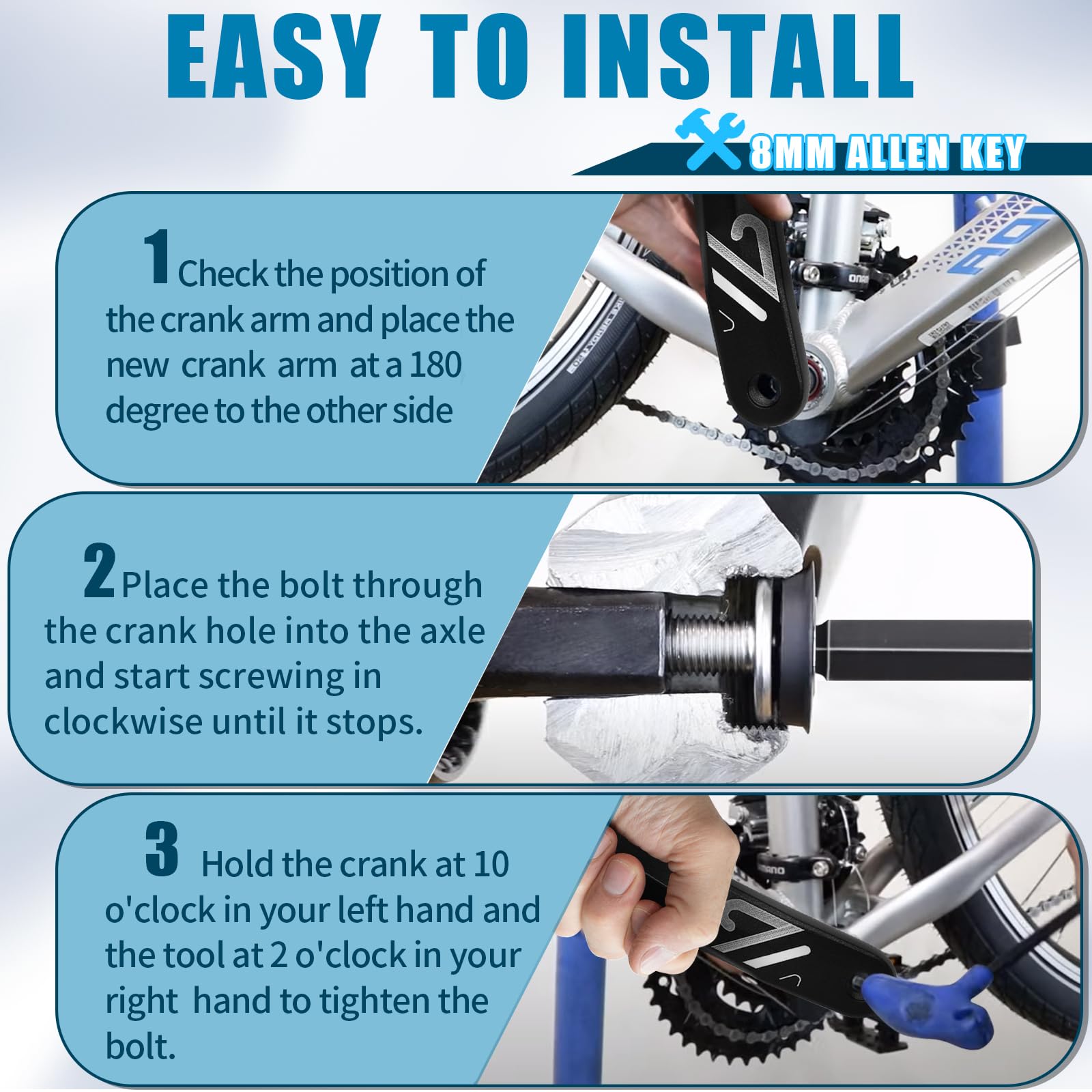 EASY TO INSTALL

8MM ALLEN KEY

1 Check the position of the crank arm and place the new crank arm at a 180 degree to the other side

2 Place the bolt through the crank hole into the axle and start screwing in clockwise until it stops.

3 Hold the crank at 10 o'clock in your left hand and the tool at 2 o'clock in your right hand to tighten the bolt.