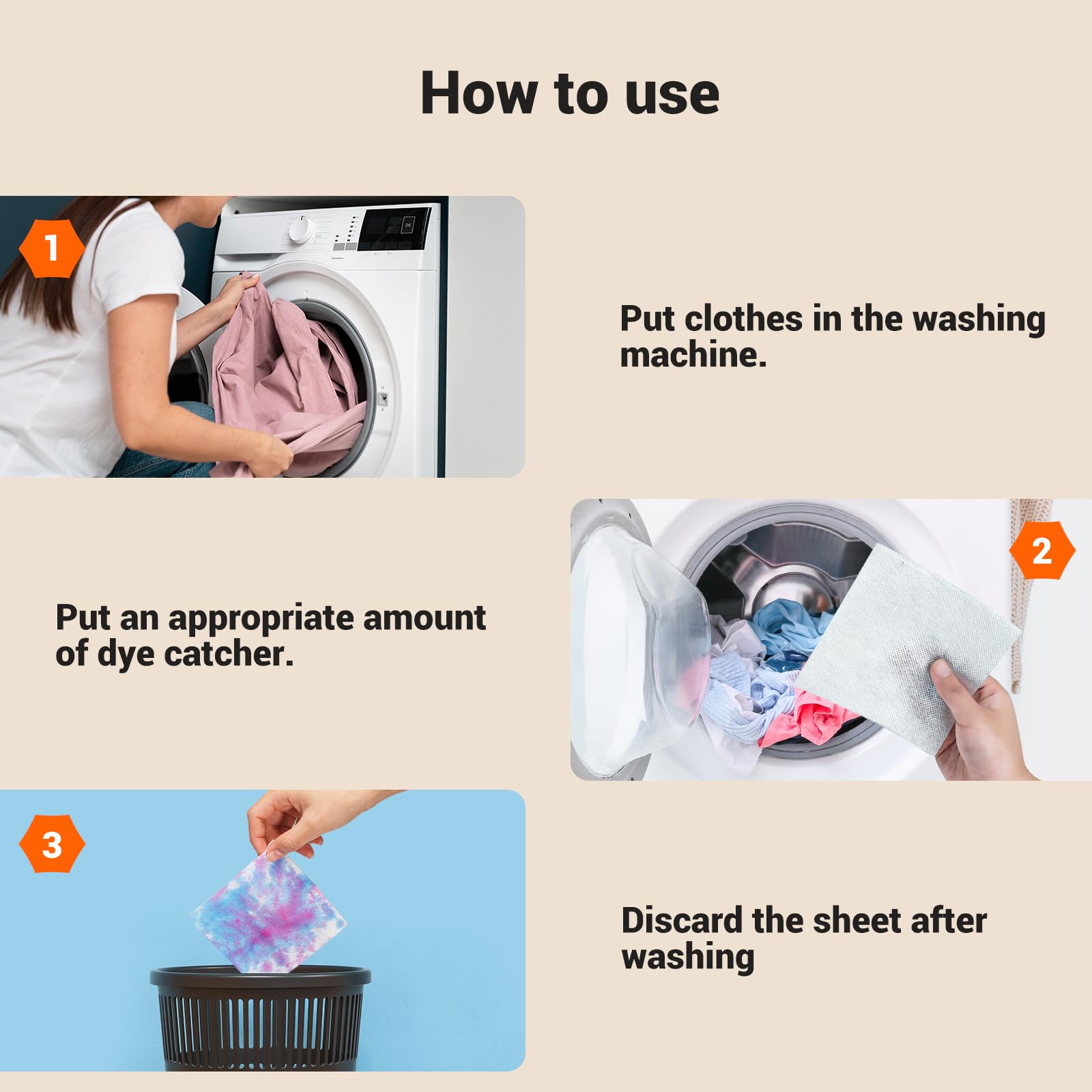 How to use

1

Put clothes in the washing machine.

Put an appropriate amount of dye catcher.

2

3

Discard the sheet after washing