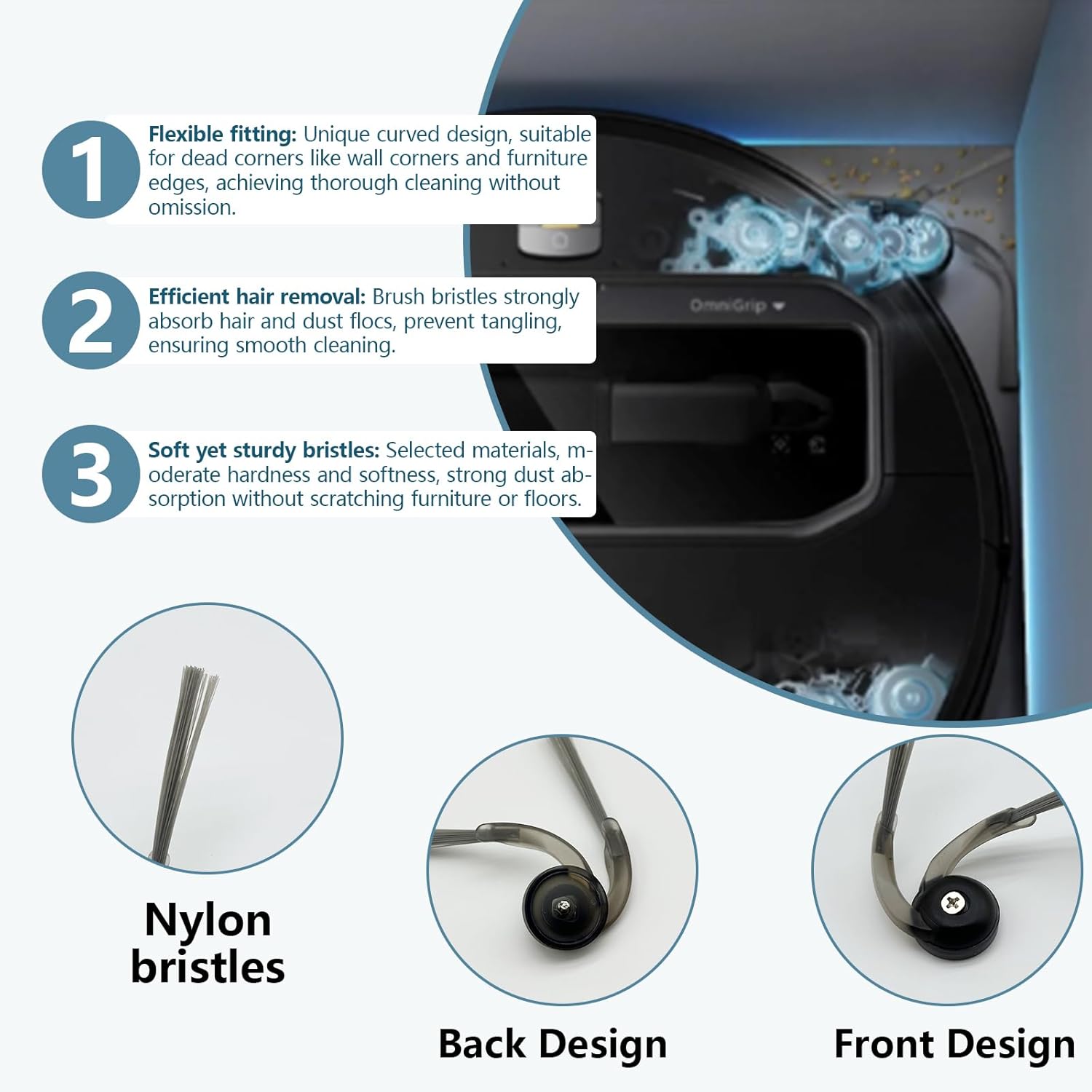 1

Flexible fitting: Unique curved design, suitable for dead corners like wall corners and furniture edges, achieving thorough cleaning without omission.

2

Efficient hair removal: Brush bristles strongly absorb hair and dust flocs, prevent tangling, ensuring smooth cleaning.

3

Soft yet sturdy bristles: Selected materials, moderate hardness and softness, strong dust absorption without scratching furniture or floors.

OmniGrip

Nylon bristles

Back Design

Front Design