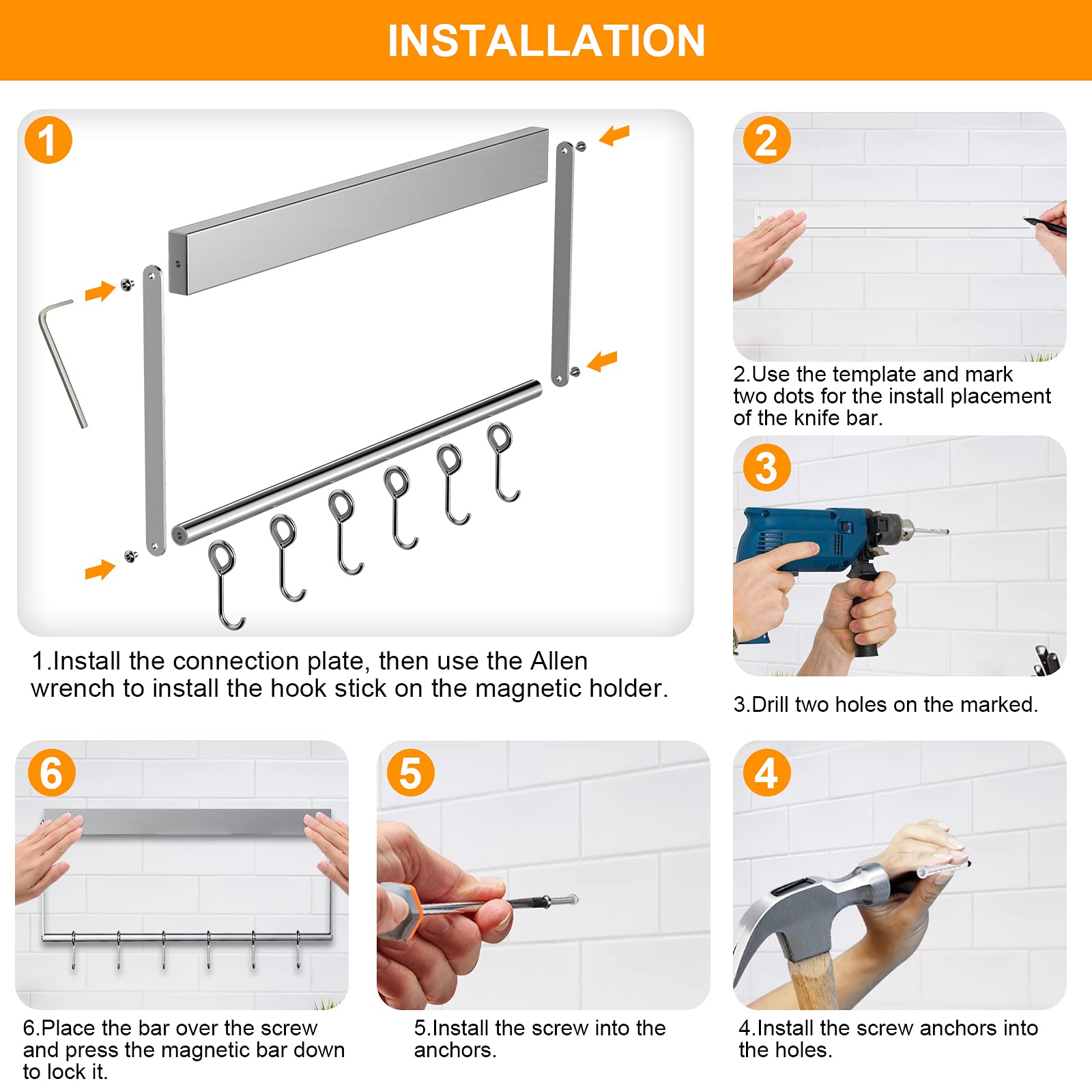 INSTALLATION

1

1.Install the connection plate, then use the Allen wrench to install the hook stick on the magnetic holder.

2

2.Use the template and mark two dots for the install placement of the knife bar.

3

3.Drill two holes on the marked.

6

6.Place the bar over the screw and press the magnetic bar down to lock it.

5

5.Install the screw into the anchors.

4

4.Install the screw anchors into the holes.