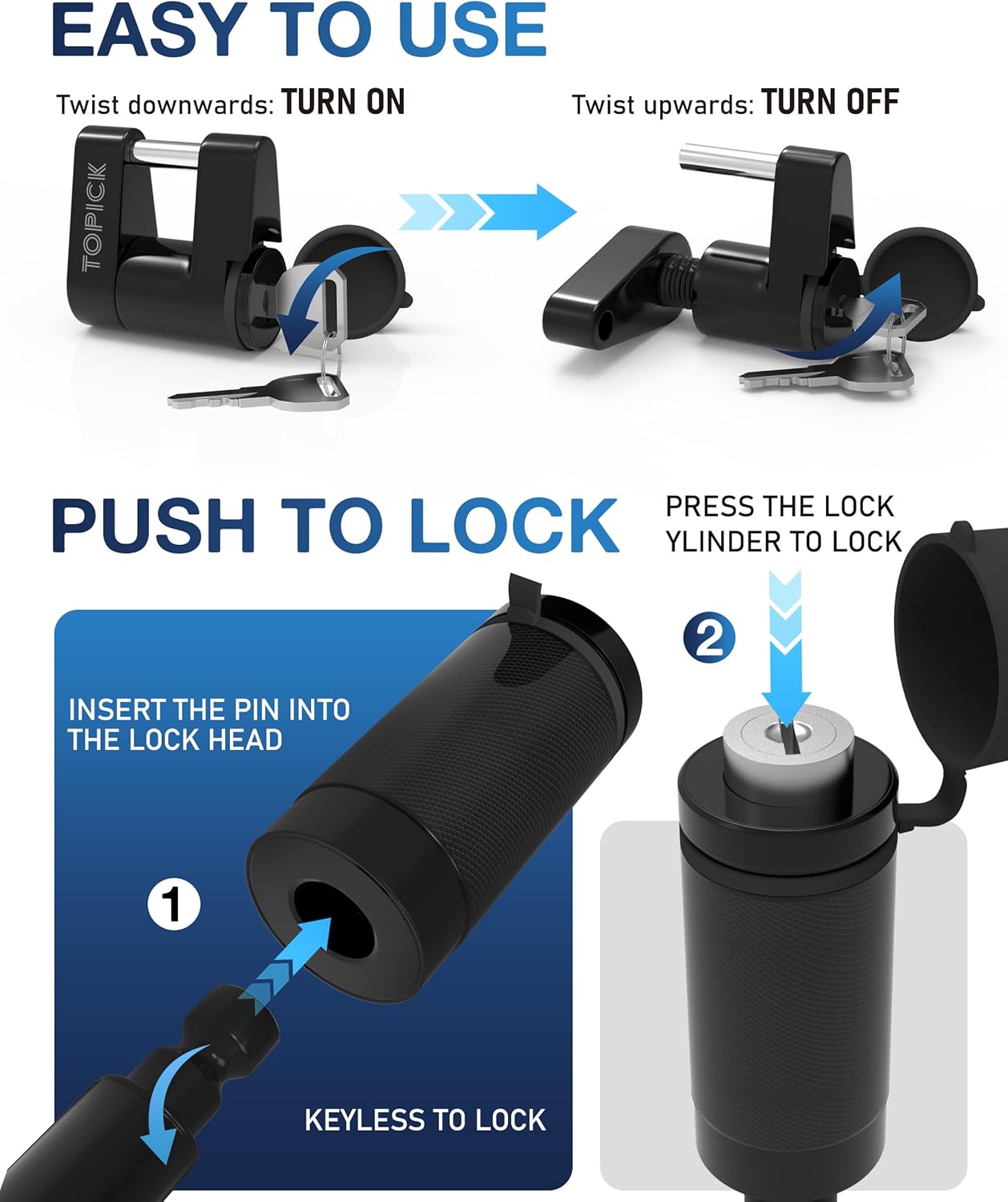 EASY TO USE

Twist downwards: TURN ON

Twist upwards: TURN OFF

TOPICK

PUSH TO LOCK

PRESS THE LOCK YLINDER TO LOCK

2

INSERT THE PIN INTO THE LOCK HEAD

1

KEYLESS TO LOCK