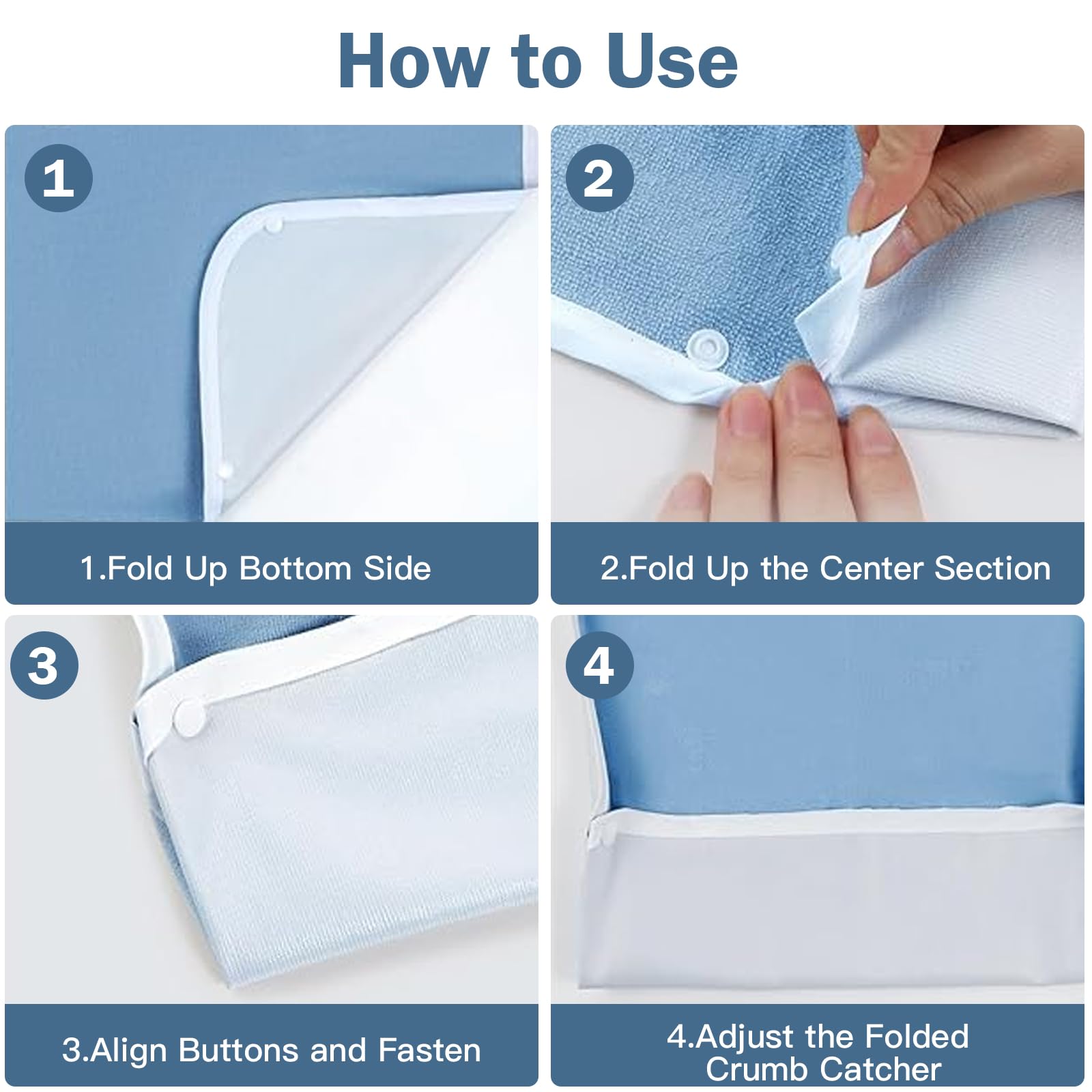 How to Use

1

1.Fold Up Bottom Side

2

2.Fold Up the Center Section

3

3.Align Buttons and Fasten

4

4.Adjust the Folded Crumb Catcher