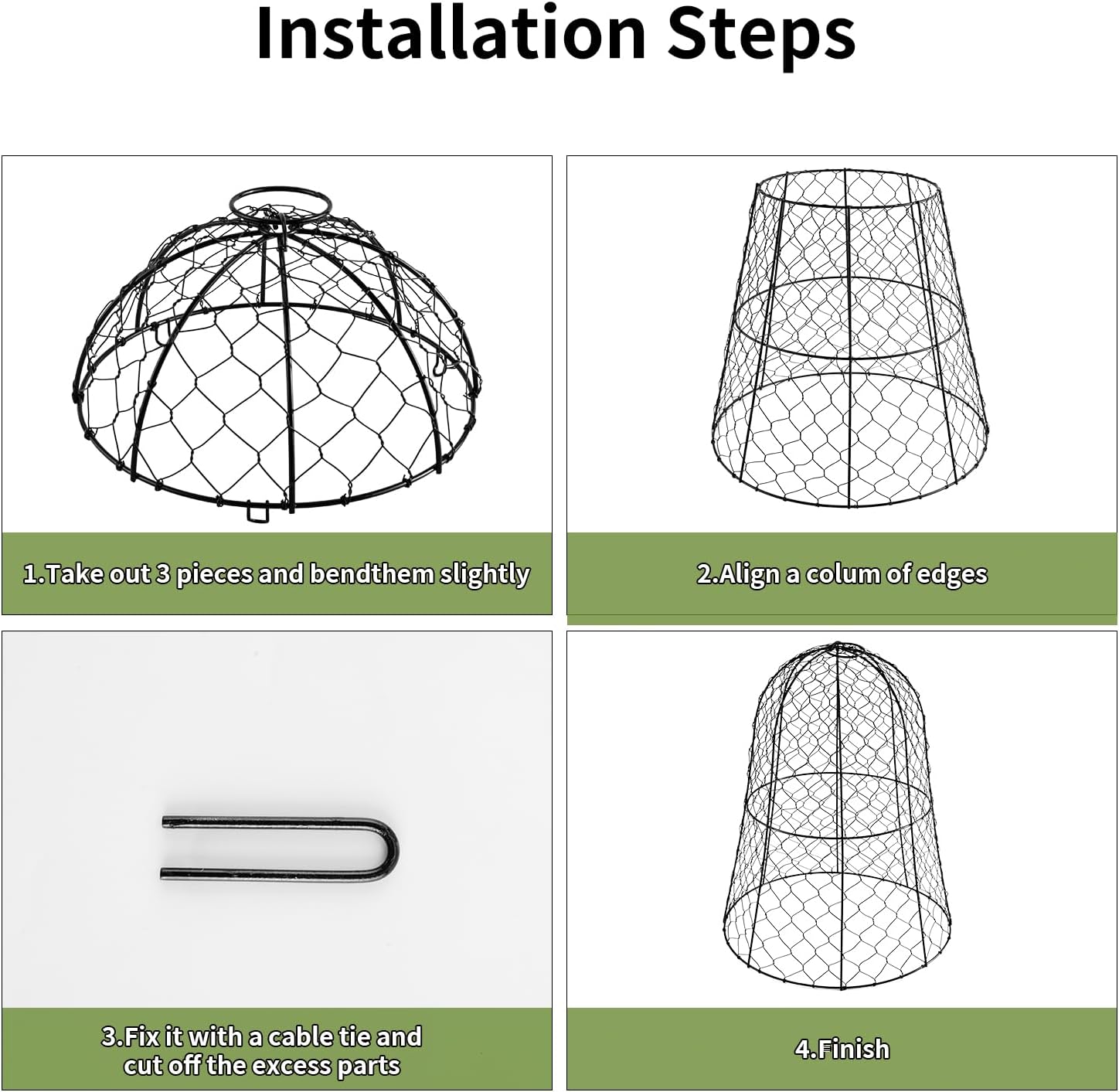 Installation Steps

1.Take out 3 pieces and bendthem slightly

2.Align a colum of edges

3.Fix it with a cable tie and cut off the excess parts

4.Finish