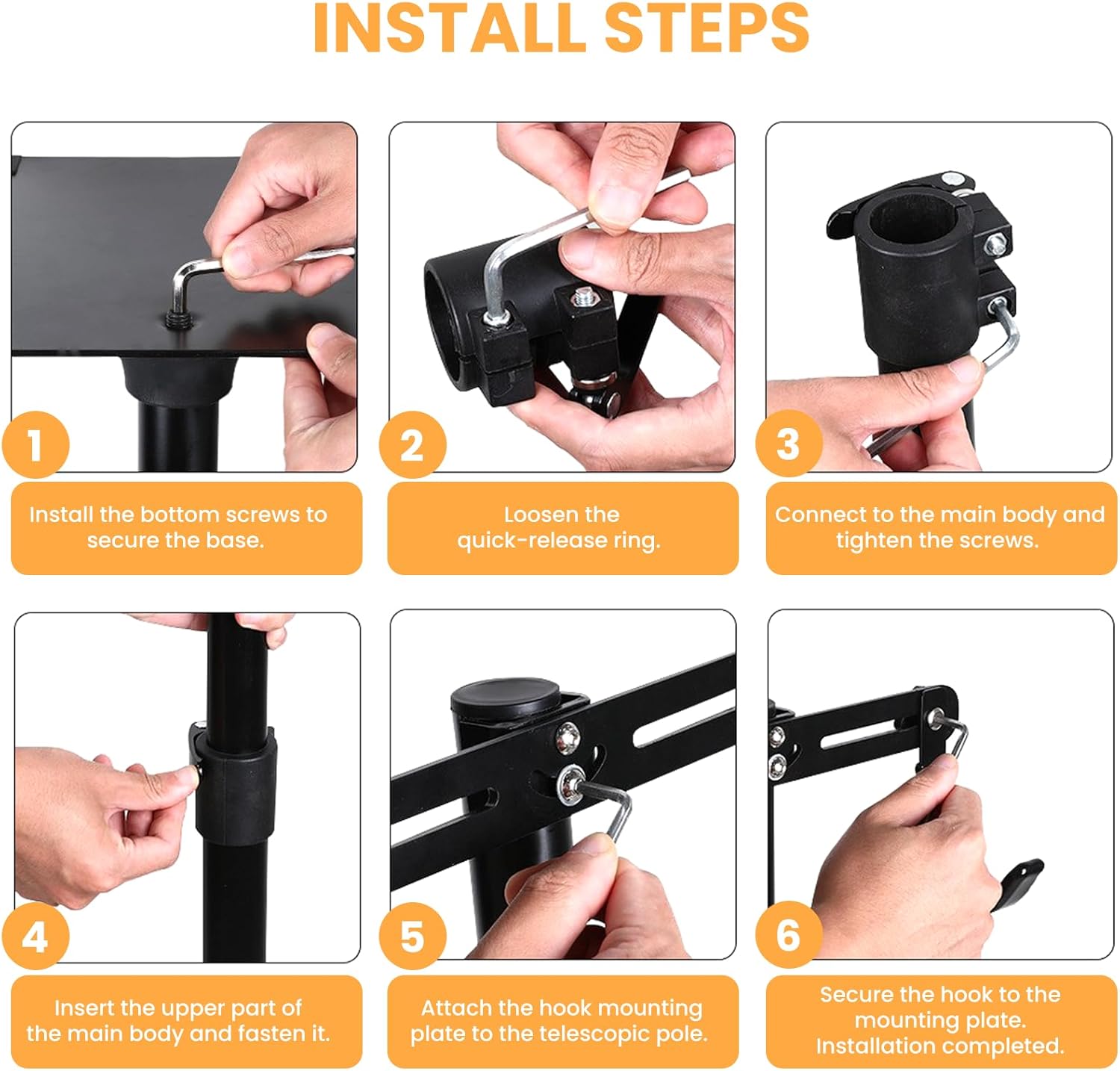 INSTALL STEPS

1

Install the bottom screws to secure the base.

2

Loosen the quick-release ring.

3

Connect to the main body and tighten the screws.

4

Insert the upper part of the main body and fasten it.

5

Attach the hook mounting plate to the telescopic pole.

6

Secure the hook to the mounting plate. Installation completed.