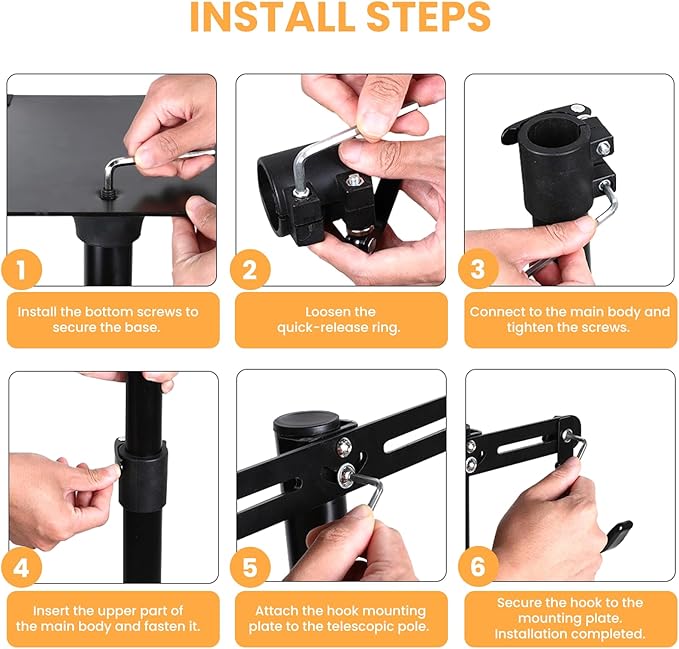 INSTALL STEPS

1

Install the bottom screws to secure the base.

2

Loosen the quick-release ring.

3

Connect to the main body and tighten the screws.

4

Insert the upper part of the main body and fasten it.

5

Attach the hook mounting plate to the telescopic pole.

6

Secure the hook to the mounting plate. Installation completed.