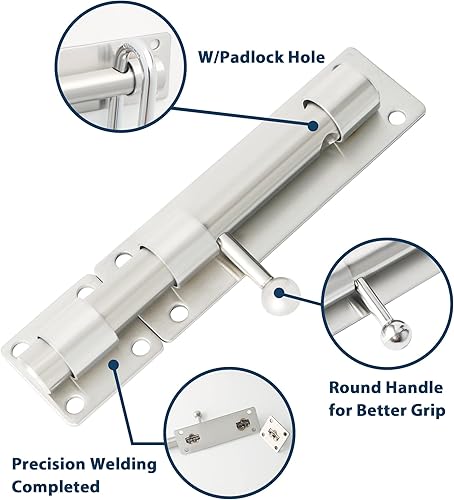 W/Padlock Hole

Round Handle for Better Grip

Precision Welding Completed