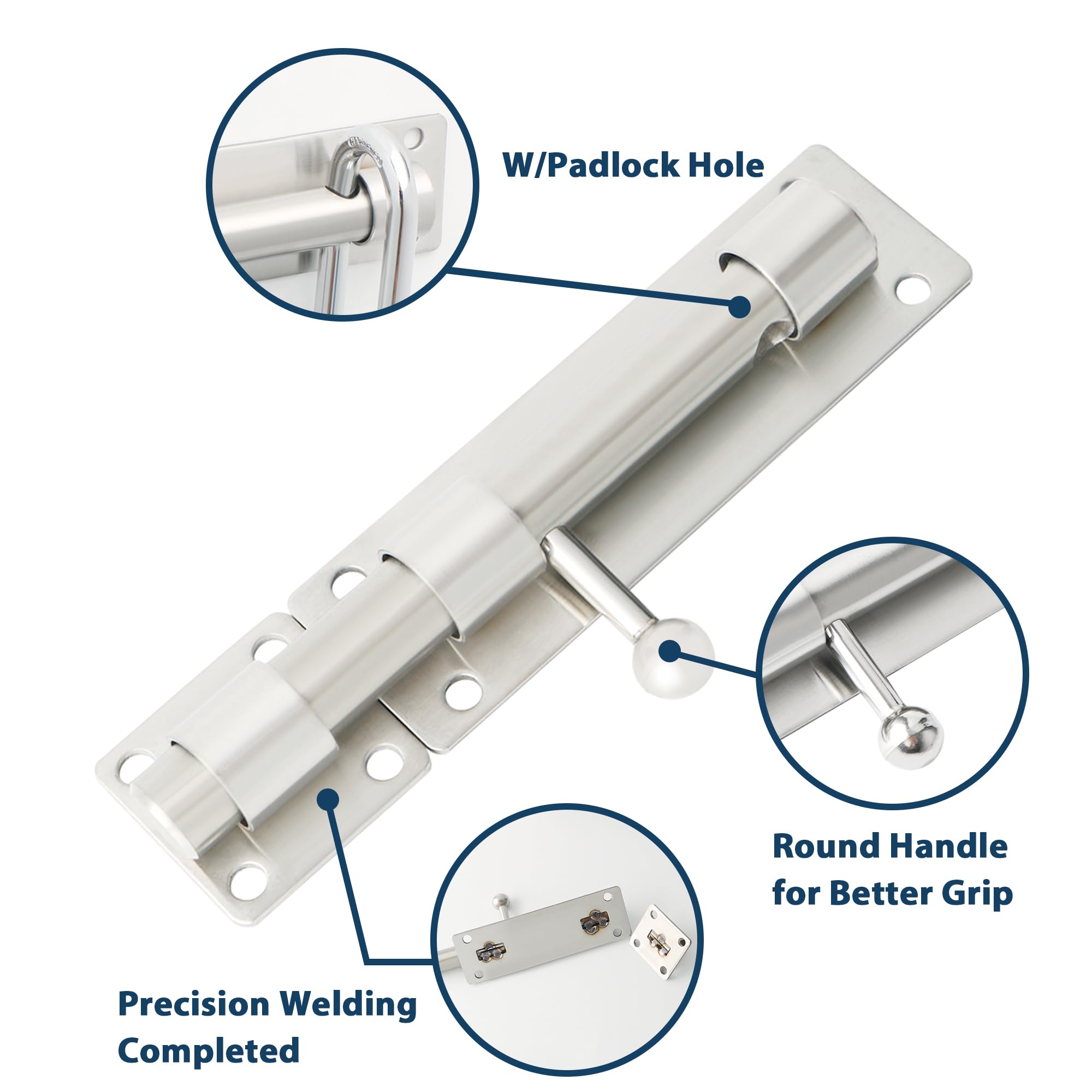 W/Padlock Hole

Round Handle for Better Grip

Precision Welding Completed