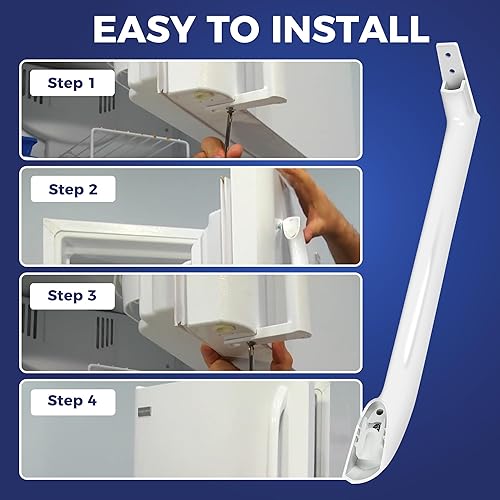 EASY TO INSTALL

Step 1

Step 2

Step 3

Step 4