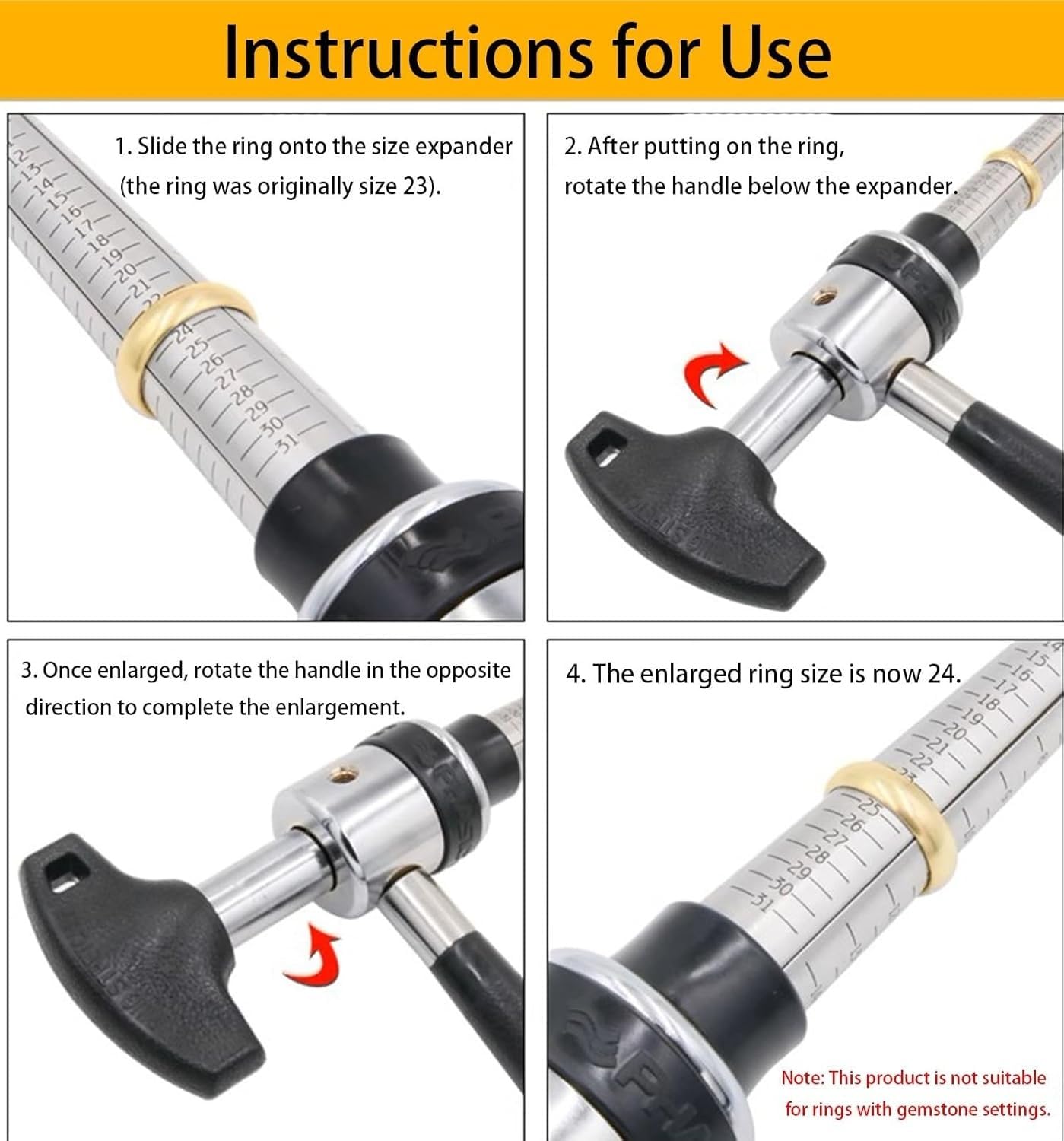 Instructions for Use

1. Slide the ring onto the size expander (the ring was originally size 23).

12 13 14 15 16 17 18 19 20 21 24 25 26 27 28 29 30 31

2. After putting on the ring, rotate the handle below the expander.

3. Once enlarged, rotate the handle in the opposite direction to complete the enlargement.

4. The enlarged ring size is now 24.

15 16 17 18 19 20 21 22 25 26 27 28 29 30 31

Note: This product is not suitable for rings with gemstone settings.