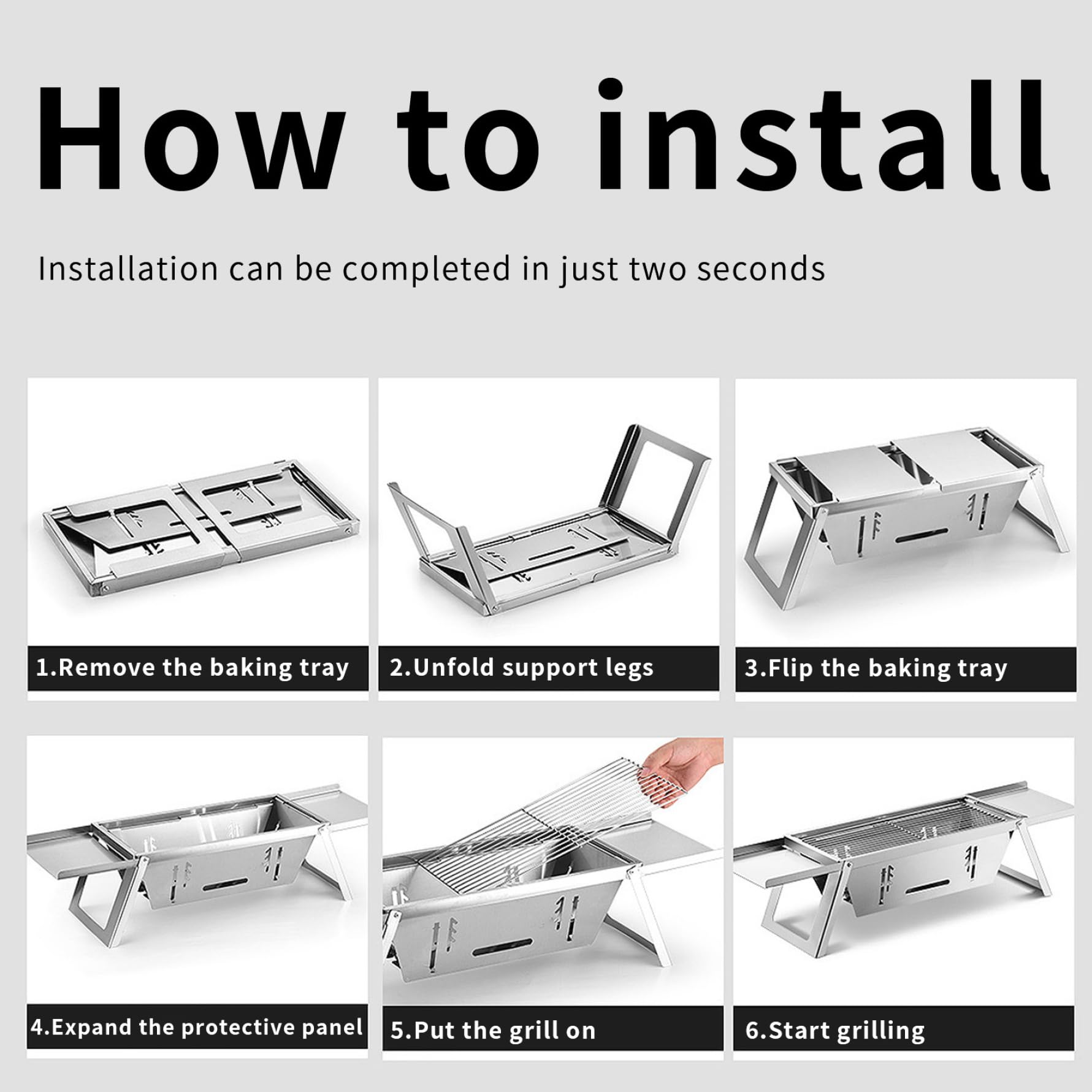 How to install

Installation can be completed in just two seconds

1.Remove the baking tray

2.Unfold support legs

3.Flip the baking tray

4.Expand the protective panel

5.Put the grill on

6.Start grilling