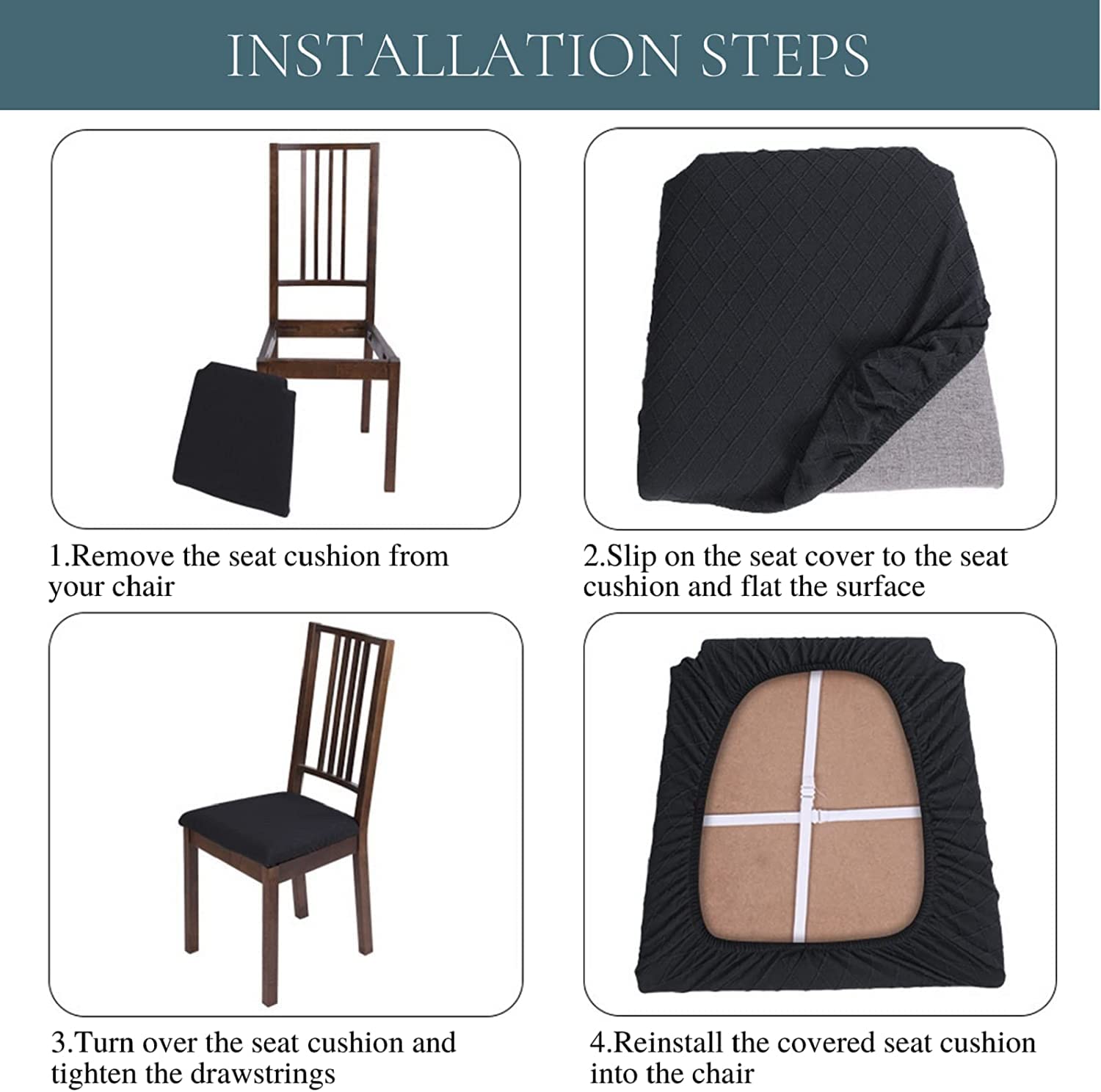 INSTALLATION STEPS

1.Remove the seat cushion from your chair

2.Slip on the seat cover to the seat cushion and flat the surface

3.Turn over the seat cushion and tighten the drawstrings

4.Reinstall the covered seat cushion into the chair