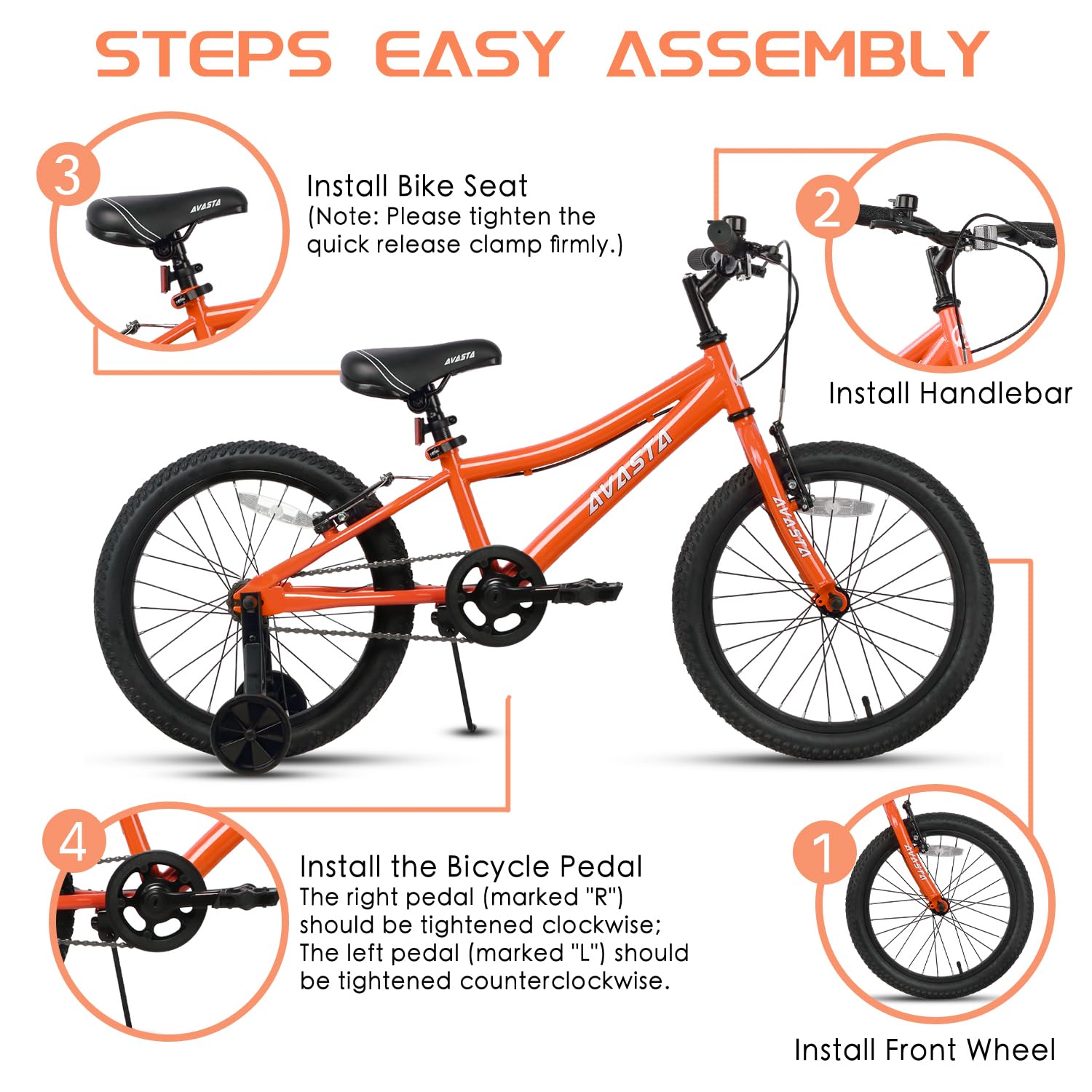 STEPS EASY ASSEMBLY

3

AVASTA

Install Bike Seat
(Note: Please tighten the quick release clamp firmly.)

2

Install Handlebar

AVASTA

AVASTA

AVASTA

4

Install the Bicycle Pedal
The right pedal (marked "R") should be tightened clockwise; The left pedal (marked "L") should be tightened counterclockwise.

1

AVASTA

Install Front Wheel