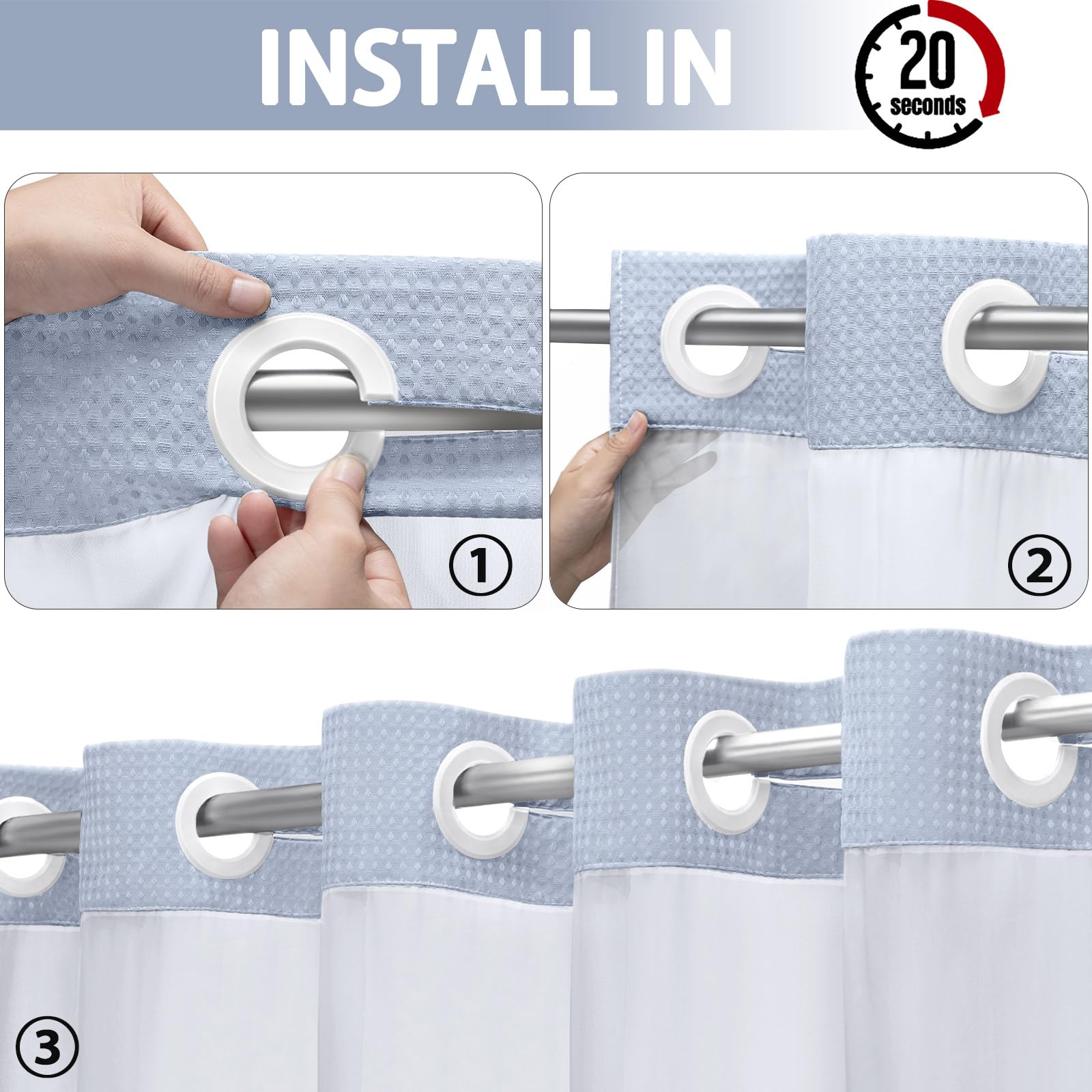 INSTALL IN

20
seconds

①

②

③