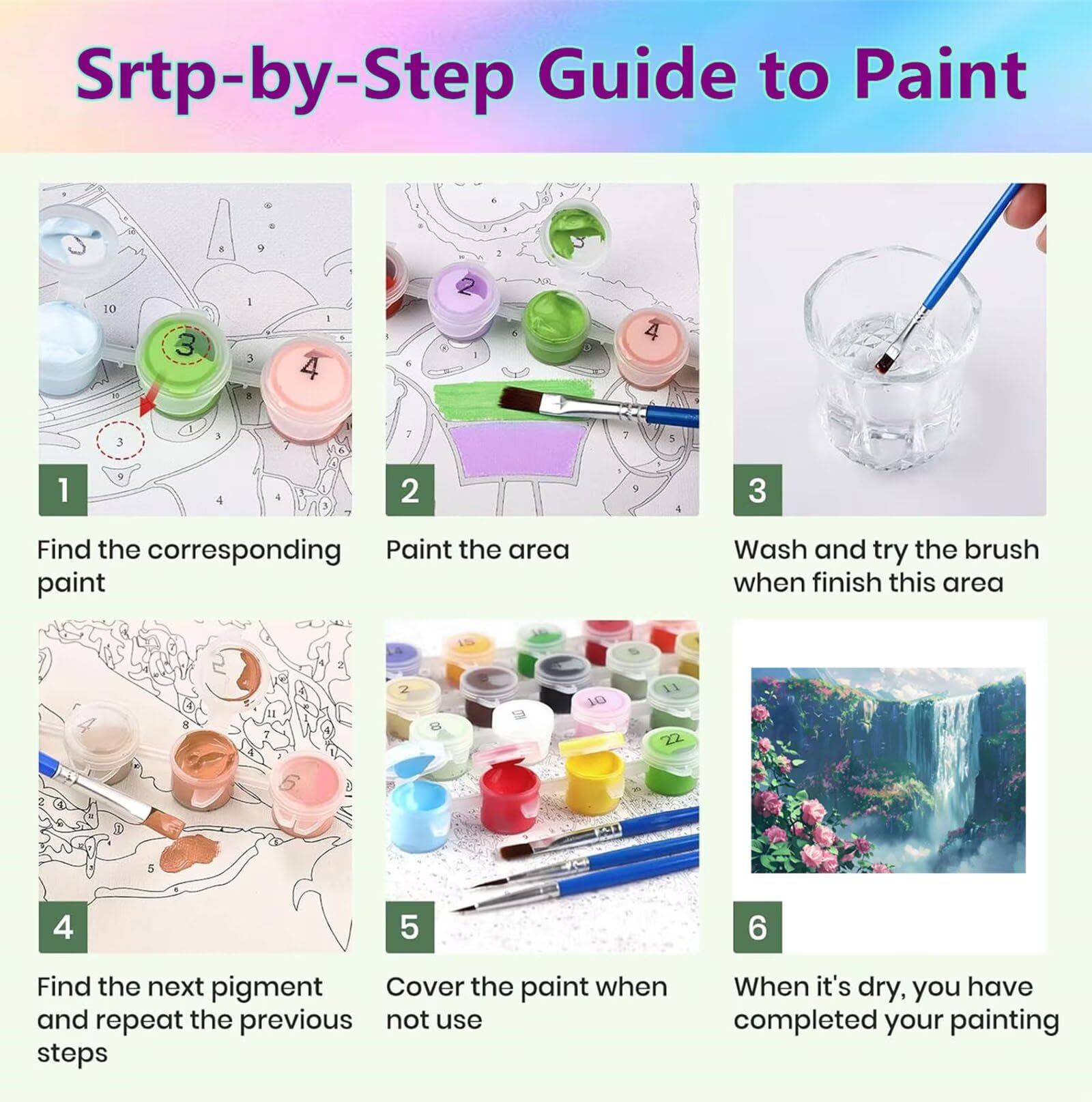 Srtp-by-Step Guide to Paint

1

Find the corresponding paint

2

Paint the area

3

Wash and try the brush when finish this area

4

Find the next pigment and repeat the previous steps

5

Cover the paint when not use

6

When it's dry, you have completed your painting