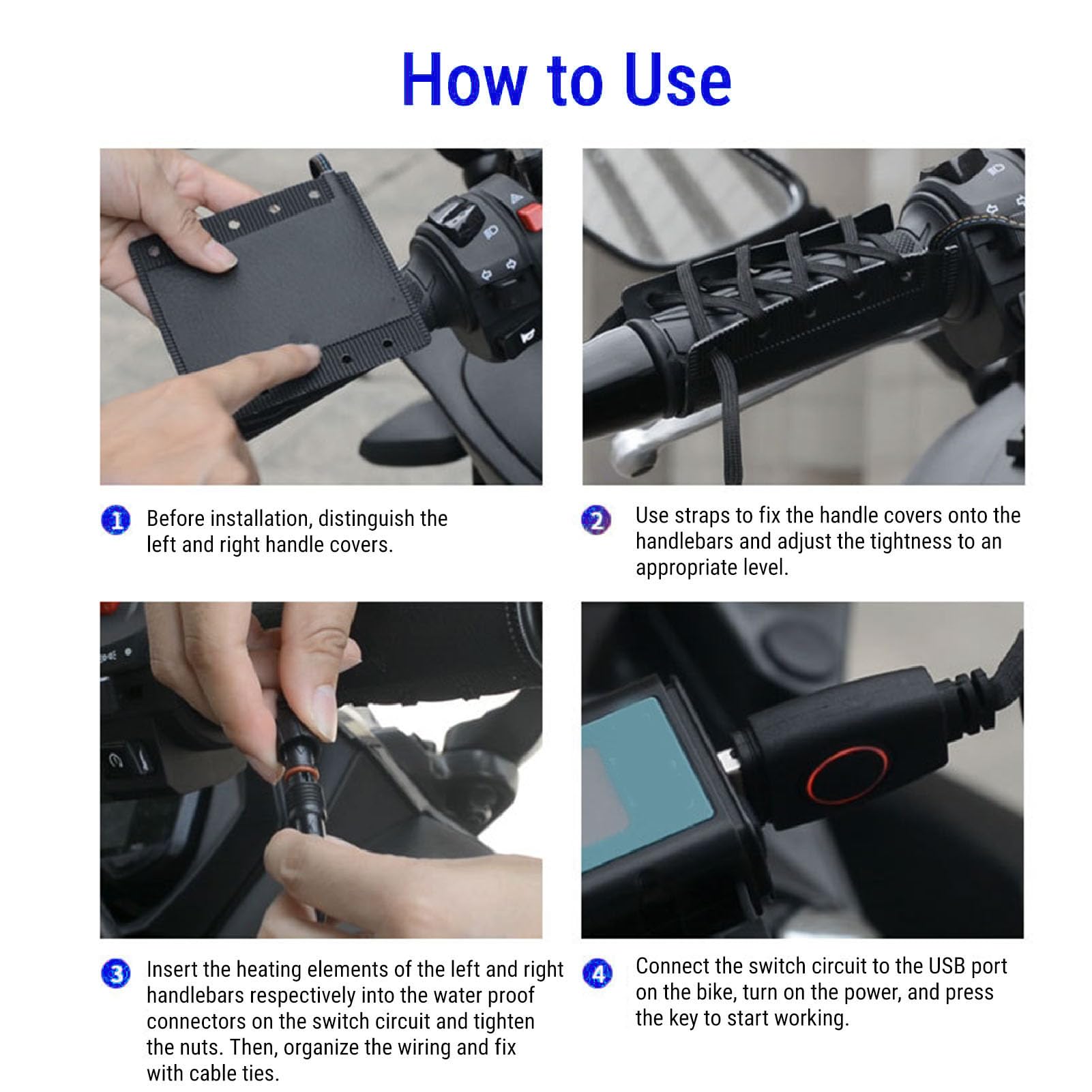 How to Use

1 Before installation, distinguish the left and right handle covers.

2 Use straps to fix the handle covers onto the handlebars and adjust the tightness to an appropriate level.

3 Insert the heating elements of the left and right handlebars respectively into the water proof connectors on the switch circuit and tighten the nuts. Then, organize the wiring and fix with cable ties.

4 Connect the switch circuit to the USB port on the bike, turn on the power, and press the key to start working.