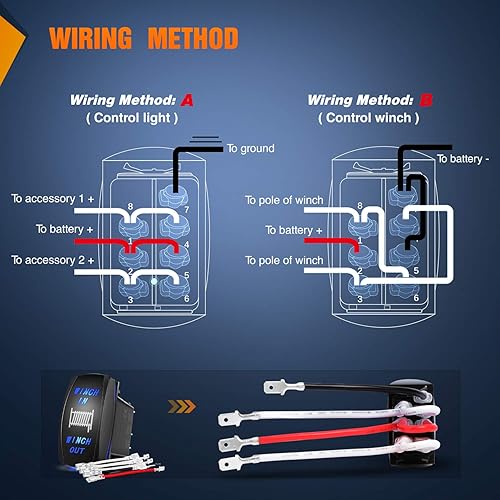 WIRING METHOD

Wiring Method: A
( Control light )

To ground

To accessory 1 +
To battery +
To accessory 2 +

8
7
1
4
2
5
3
6

Wiring Method: B
( Control winch )

To battery -

To pole of winch
To battery +
To pole of winch

8
1
2
5
3
6

WINCH IN
WINCH OUT