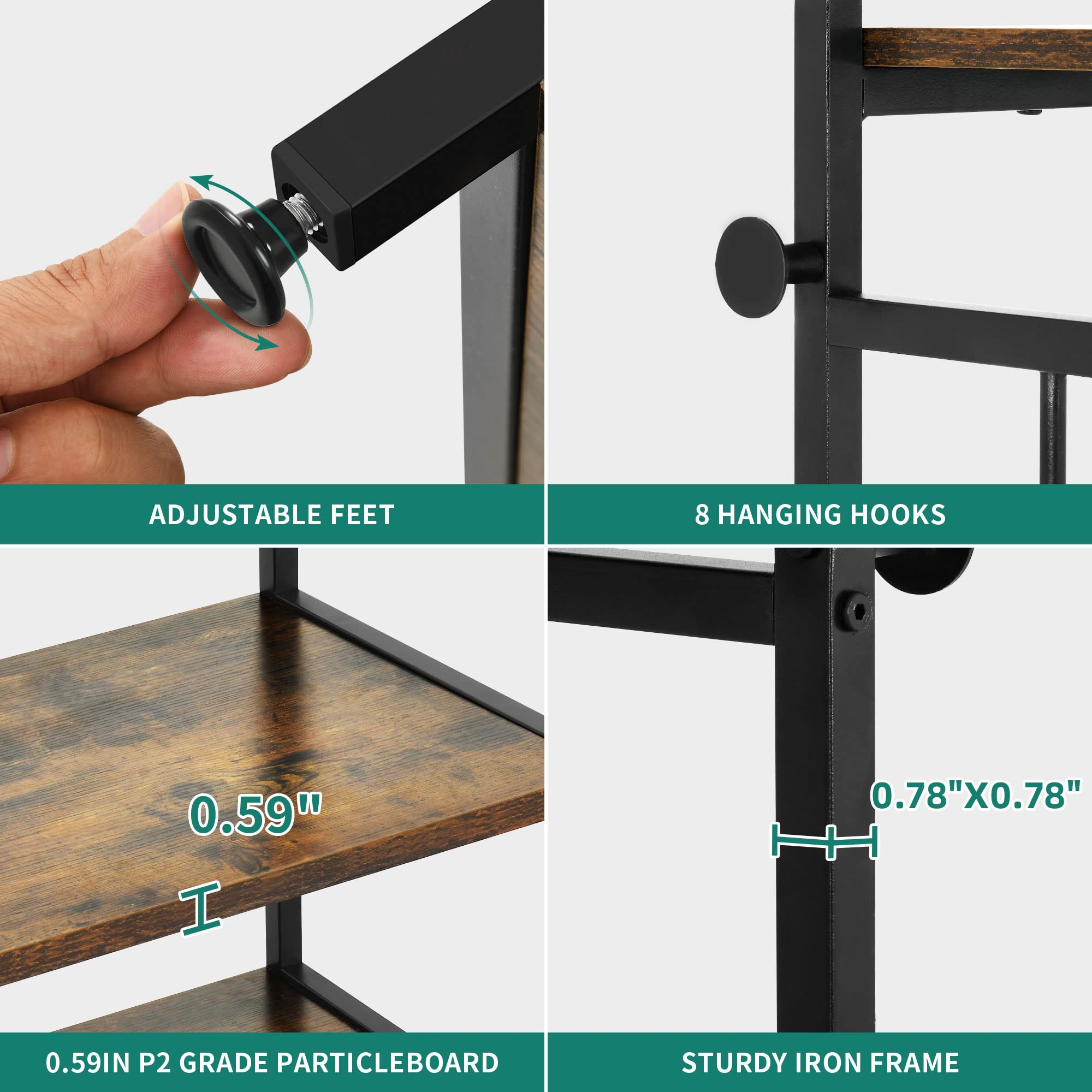 ADJUSTABLE FEET

8 HANGING HOOKS

0.59"

0.59IN P2 GRADE PARTICLEBOARD

0.78"X0.78"

STURDY IRON FRAME