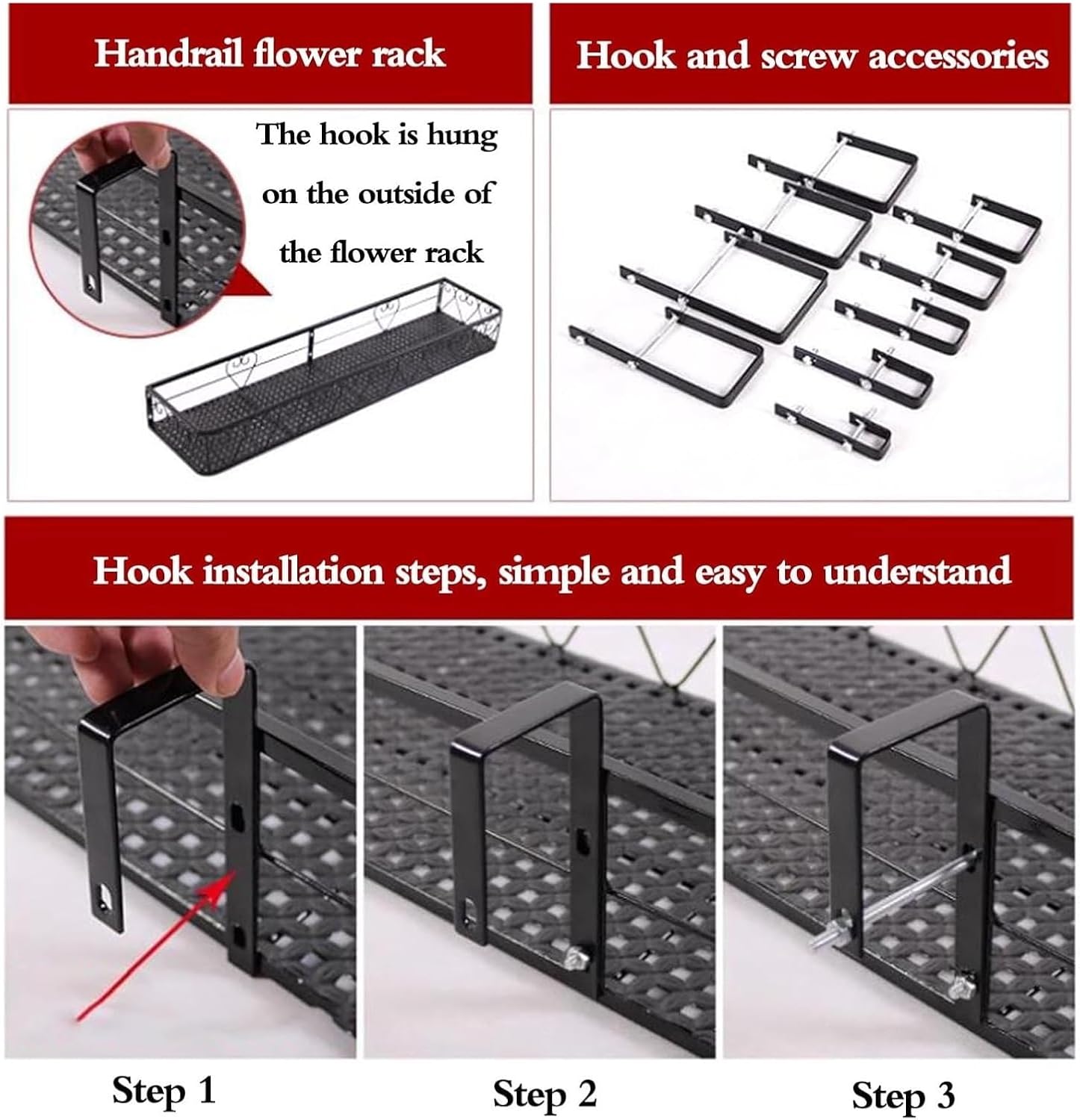 Handrail flower rack

The hook is hung on the outside of the flower rack

Hook and screw accessories

Hook installation steps, simple and easy to understand

Step 1

Step 2

Step 3