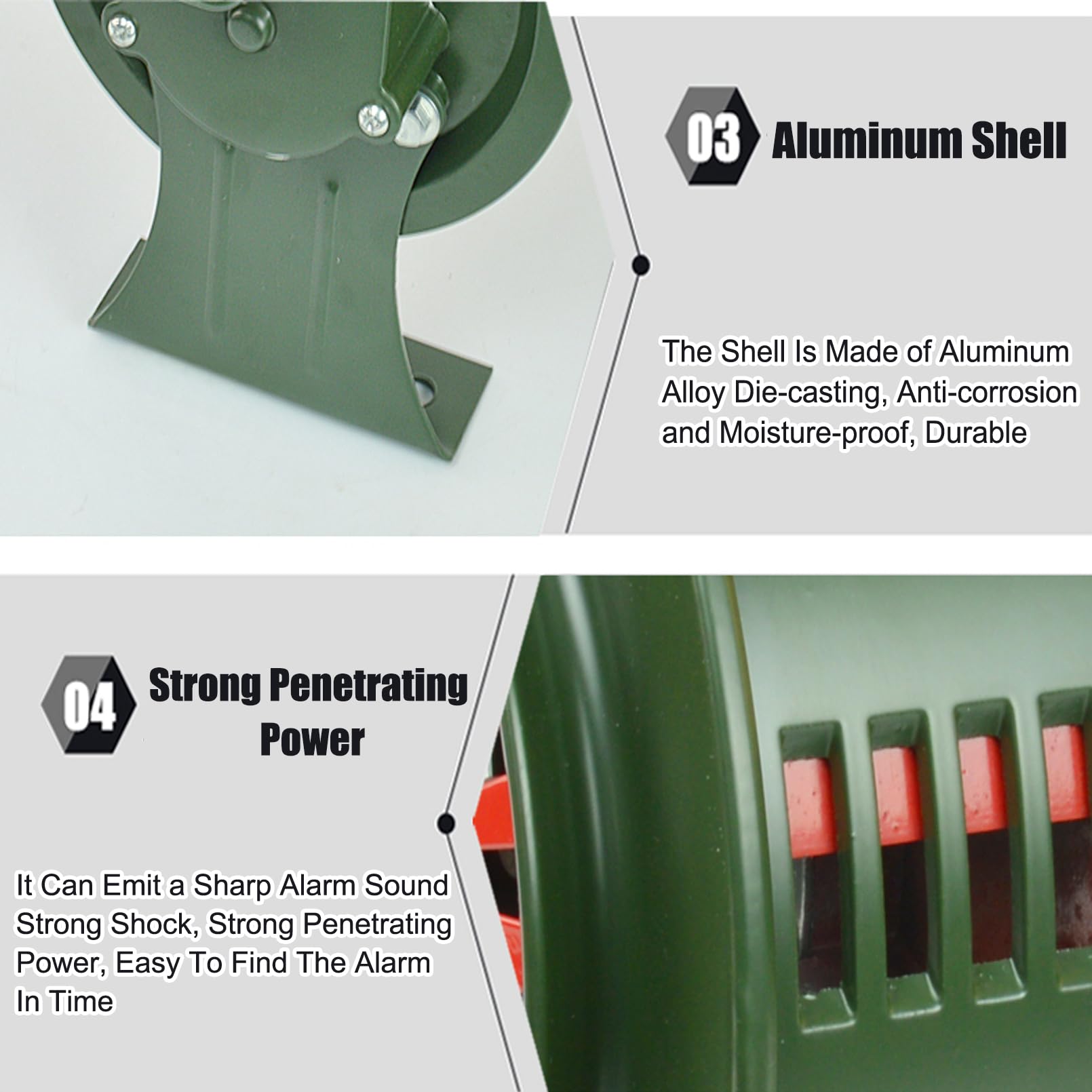 03 Aluminum Shell

The Shell Is Made of Aluminum Alloy Die-casting, Anti-corrosion and Moisture-proof, Durable

04 Strong Penetrating Power

It Can Emit a Sharp Alarm Sound Strong Shock, Strong Penetrating Power, Easy To Find The Alarm In Time